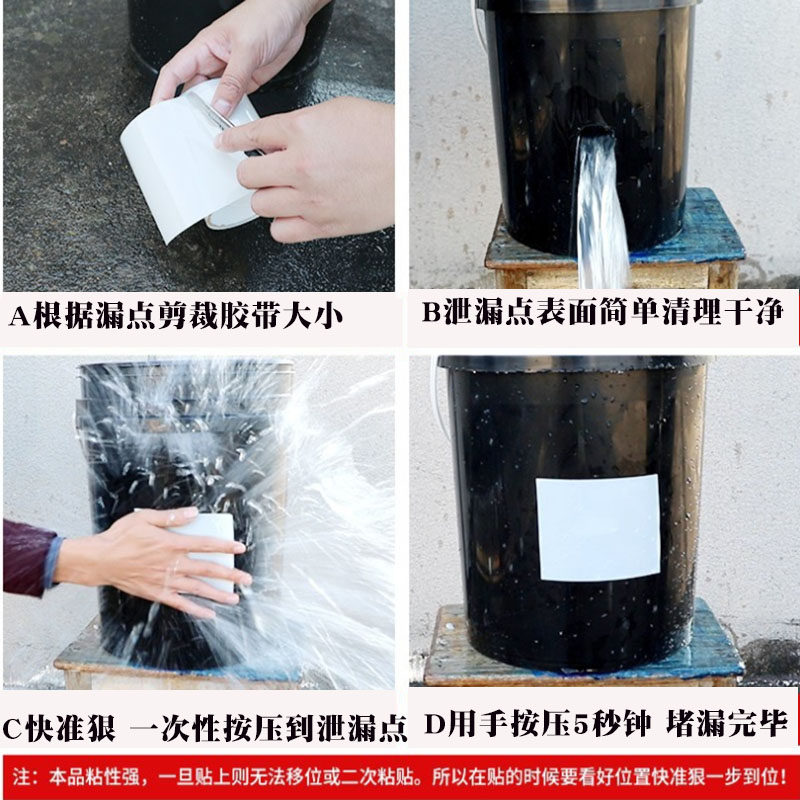 A根据漏点剪裁胶带大小

B泄漏点表面简单清理干净

C快准狠 一次性按压到泄漏点

D用手按压5秒钟 堵漏完毕

注：本品粘性强，一旦贴上则无法移位或二次粘贴。所以在贴的时候要看好位置快准狠一步到位！