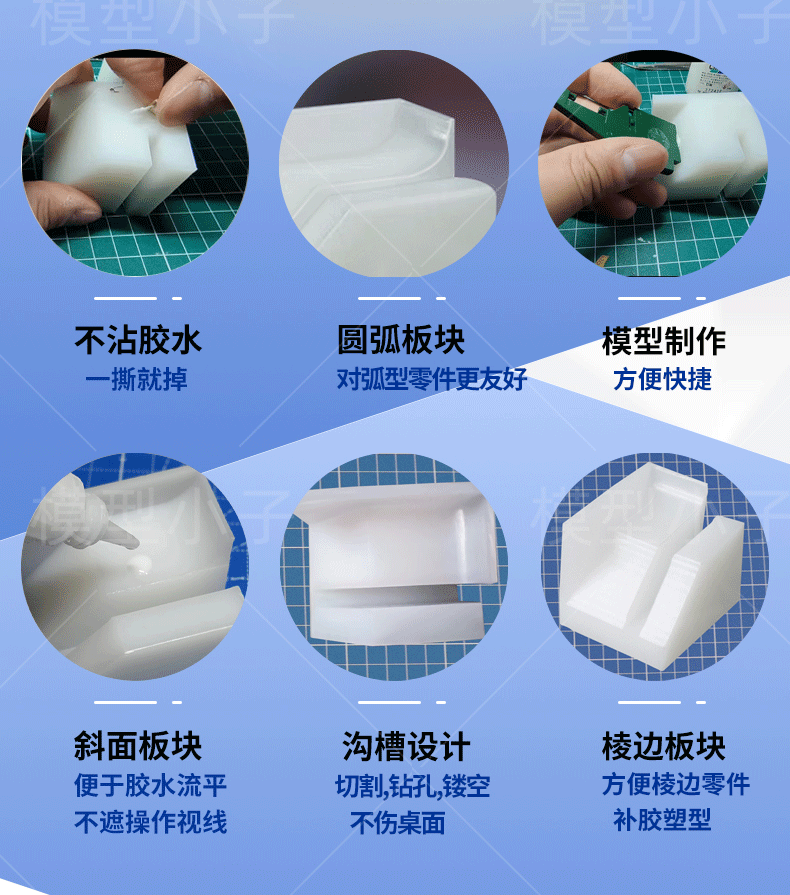 模型小子 模型小子

不沾胶水
一撕就掉

圆弧板块
对弧型零件更友好

模型制作
方便快捷

模型小子 模型小子

斜面板块
便于胶水流平
不遮操作视线

沟槽设计
切割,钻孔,镂空
不伤桌面

棱边板块
方便棱边零件
补胶塑型