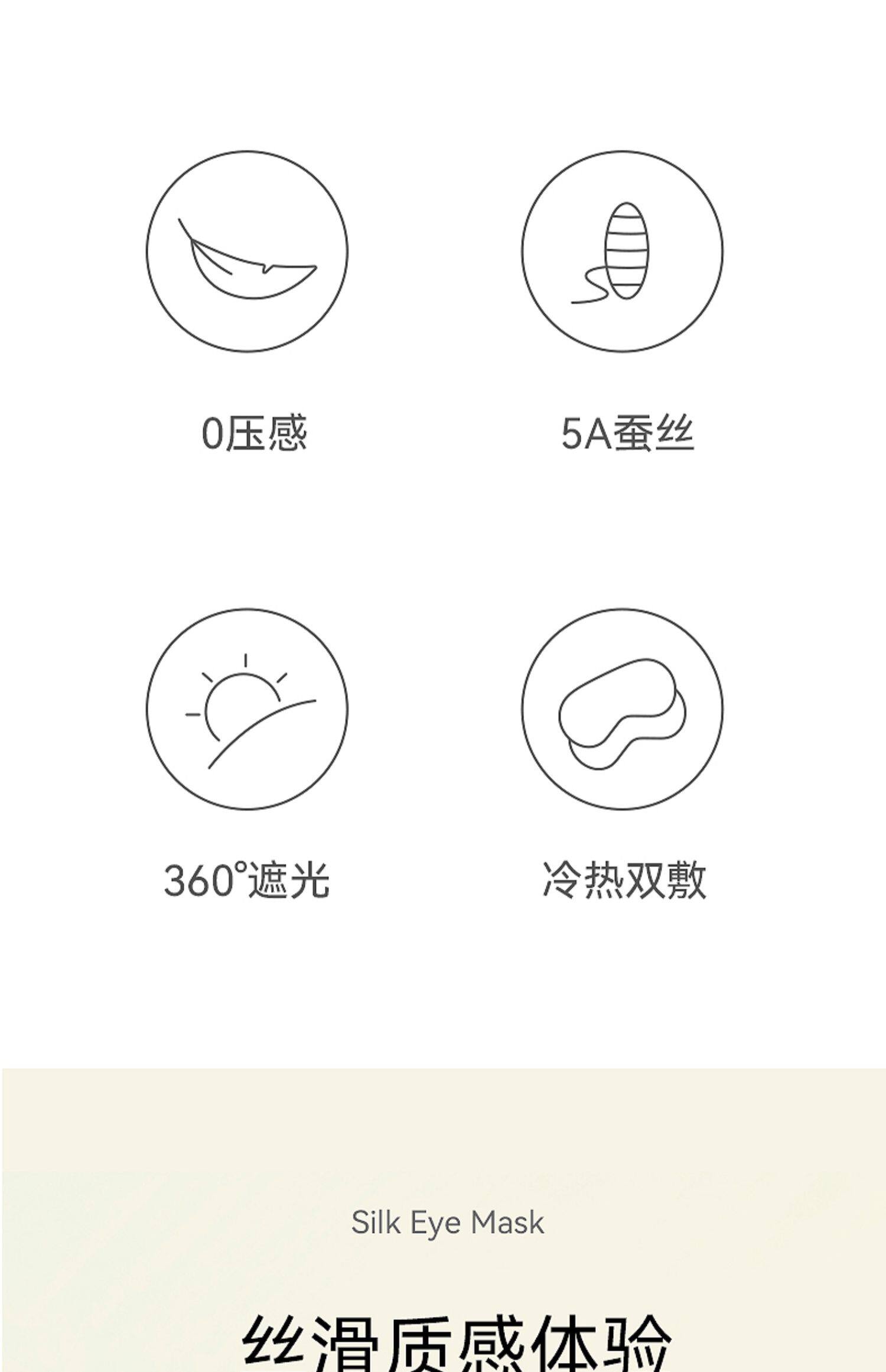 0压感

5A蚕丝

360°遮光

冷热双敷

Silk Eye Mask

丝滑质感体验