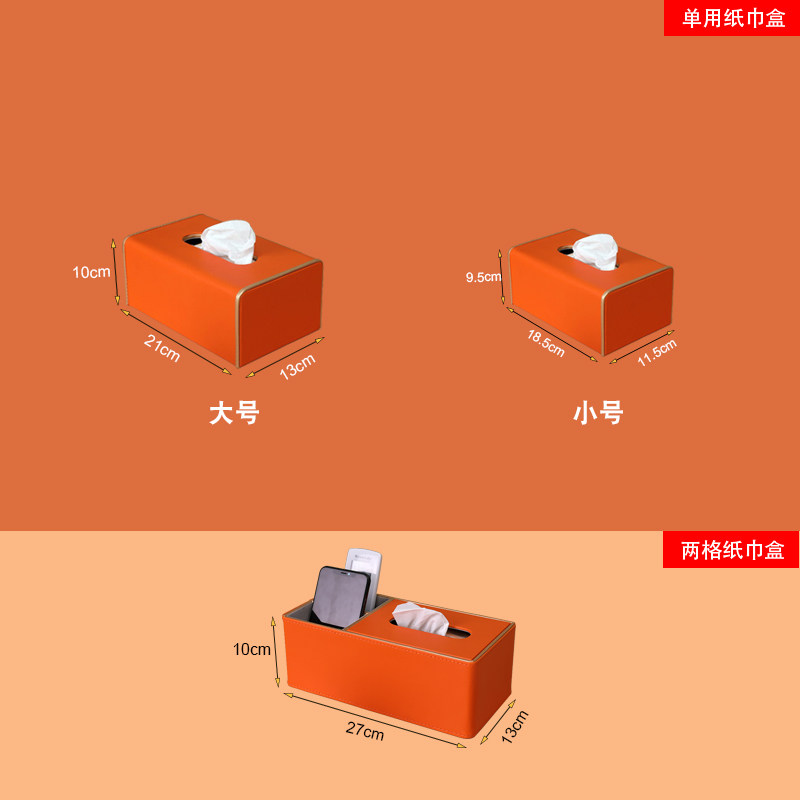 单用纸巾盒

10cm
21cm
13cm
大号

9.5cm
18.5cm
11.5cm
小号

两格纸巾盒

10cm
27cm
13cm