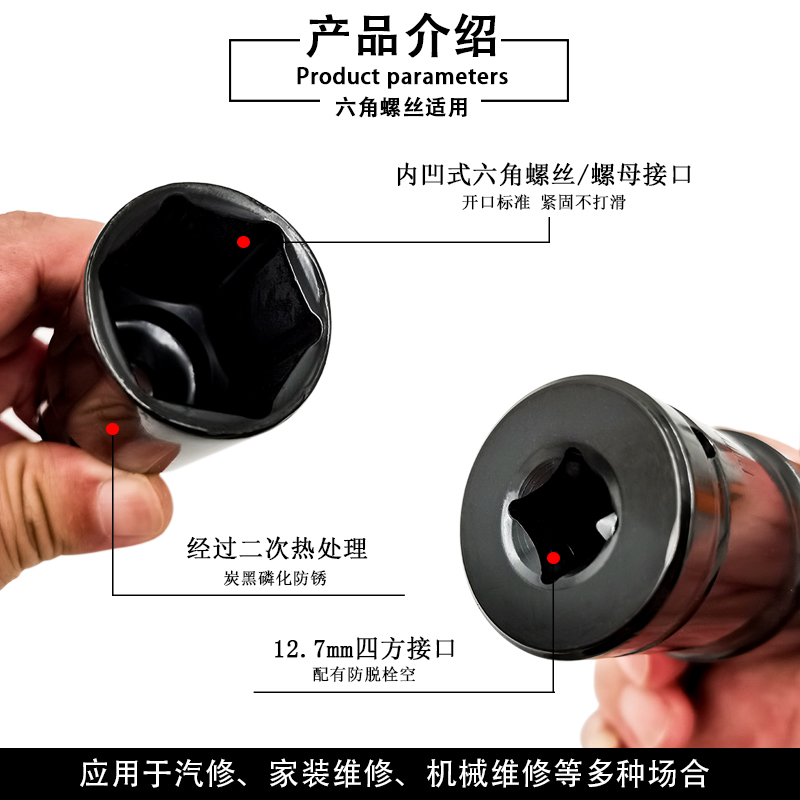 产品介绍
Product parameters
六角螺丝适用

内凹式六角螺丝/螺母接口
开口标准 紧固不打滑

经过二次热处理
炭黑磷化防锈

12.7mm四方接口
配有防脱栓空

应用于汽修、家装维修、机械维修等多种场合