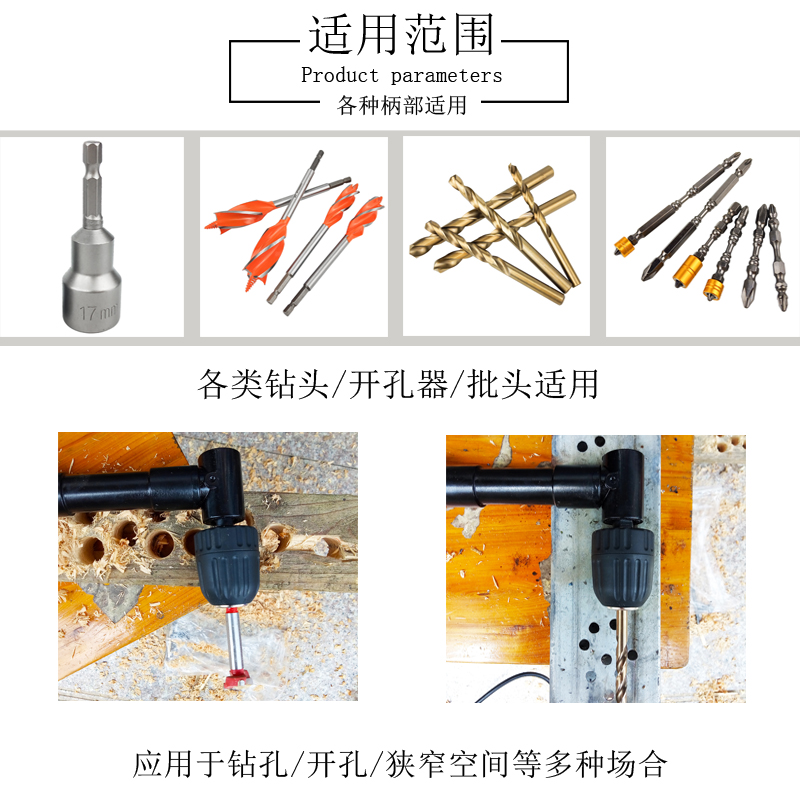 适用范围
Product parameters
各种柄部适用

17mm

各类钻头/开孔器/批头适用

应用于钻孔/开孔/狭窄空间等多种场合