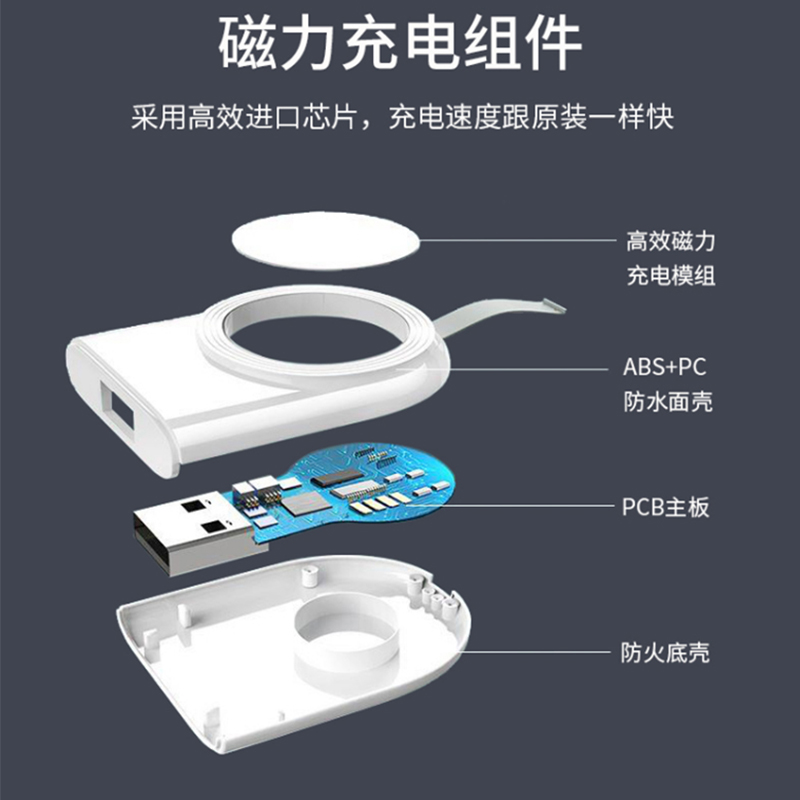 磁力充电组件

采用高效进口芯片，充电速度跟原装一样快

高效磁力
充电模组

ABS+PC
防水面壳

PCB主板

防火底壳