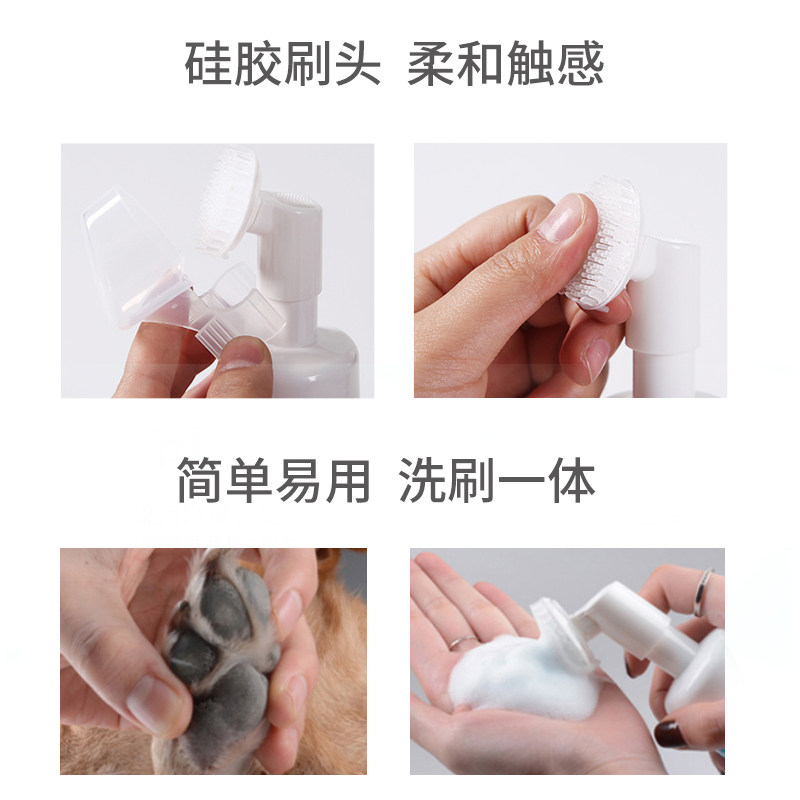 硅胶刷头 柔和触感

简单易用 洗刷一体