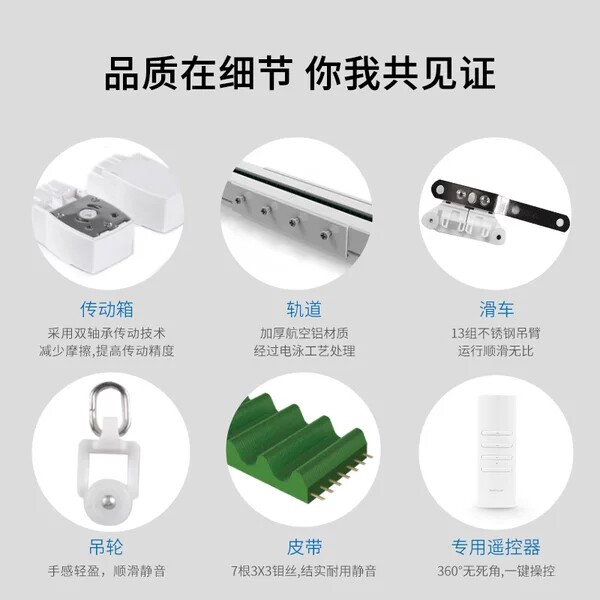 品质在细节 你我共见证

传动箱
采用双轴承传动技术
减少摩擦,提高传动精度

轨道
加厚航空铝材质
经过电泳工艺处理

滑车
13组不锈钢吊臂
运行顺滑无比

吊轮
手感轻盈，顺滑静音

皮带
7根3X3钼丝,结实耐用静音

专用遥控器
360°无死角,一键操控