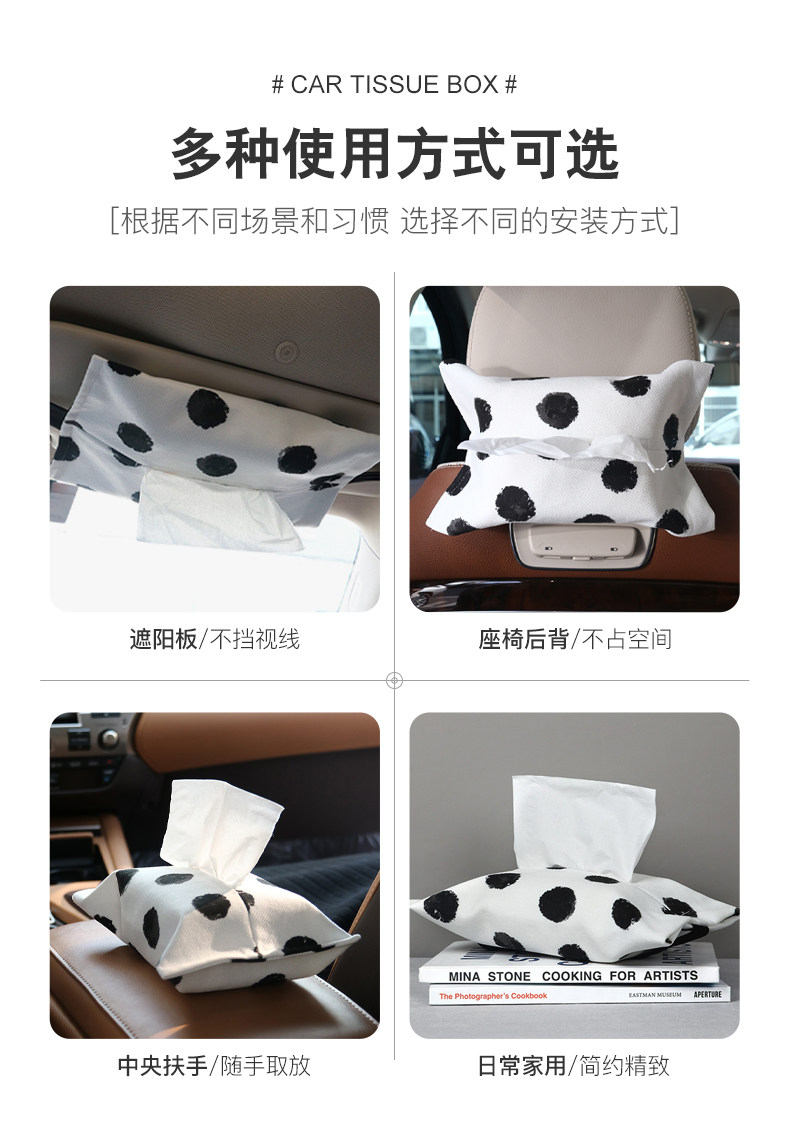 # CAR TISSUE BOX #

多种使用方式可选

[根据不同场景和习惯 选择不同的安装方式]

遮阳板/不挡视线

座椅后背/不占空间

中央扶手/随手取放

MINA STONE COOKING FOR ARTISTS

The Photographer's Cookbook EASTMAN MUSEUM APERTURE

日常家用/简约精致