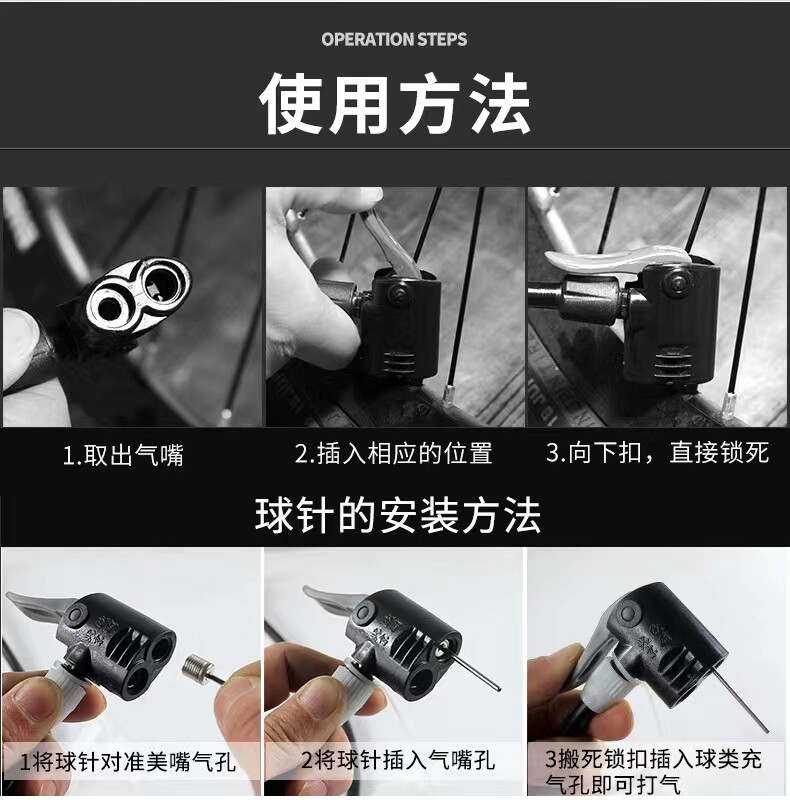 OPERATION STEPS

使用方法

1.取出气嘴

2.插入相应的位置

3.向下扣，直接锁死

球针的安装方法

1将球针对准美嘴气孔

2将球针插入气嘴孔

3搬死锁扣插入球类充气孔即可打气