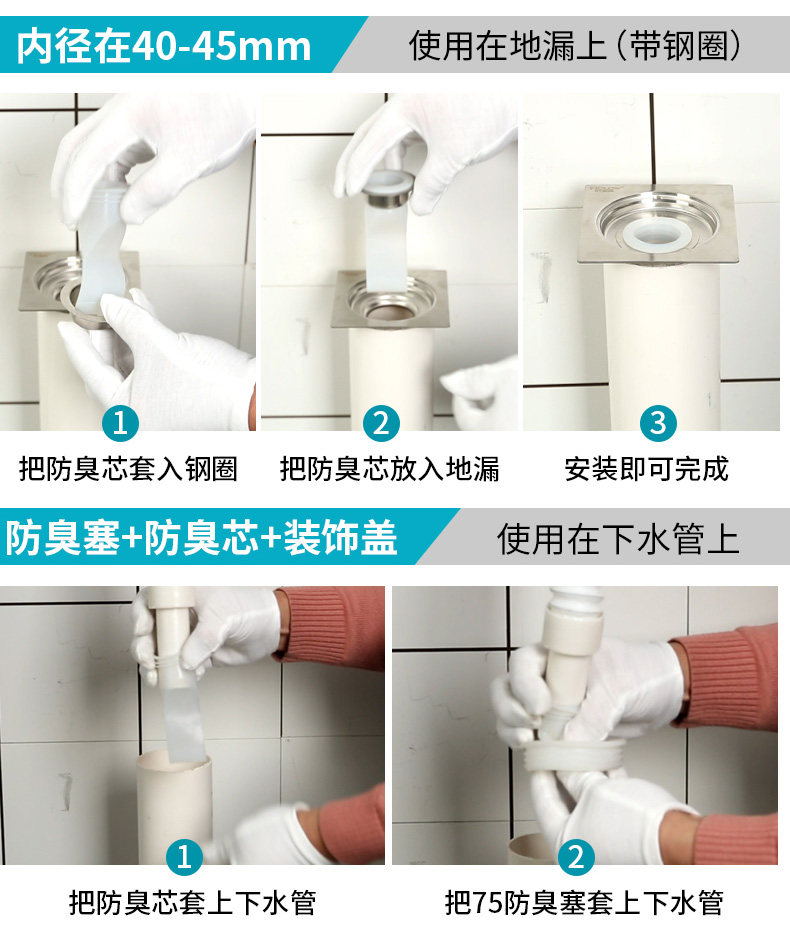 内径在40-45mm

使用在地漏上（带钢圈）

1
把防臭芯套入钢圈

2
把防臭芯放入地漏

3
安装即可完成

防臭塞+防臭芯+装饰盖

使用在下水管上

1
把防臭芯套上下水管

2
把75防臭塞套上下水管