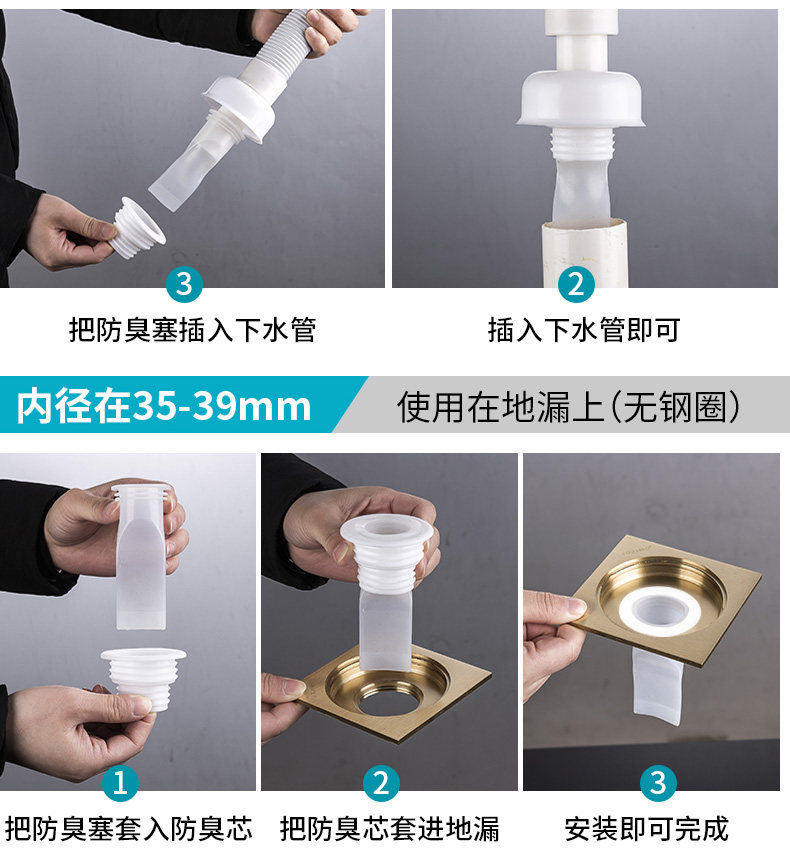 3
把防臭塞插入下水管

2
插入下水管即可

内径在35-39mm
使用在地漏上(无钢圈)

1
把防臭塞套入防臭芯

2
把防臭芯套进地漏

3
安装即可完成