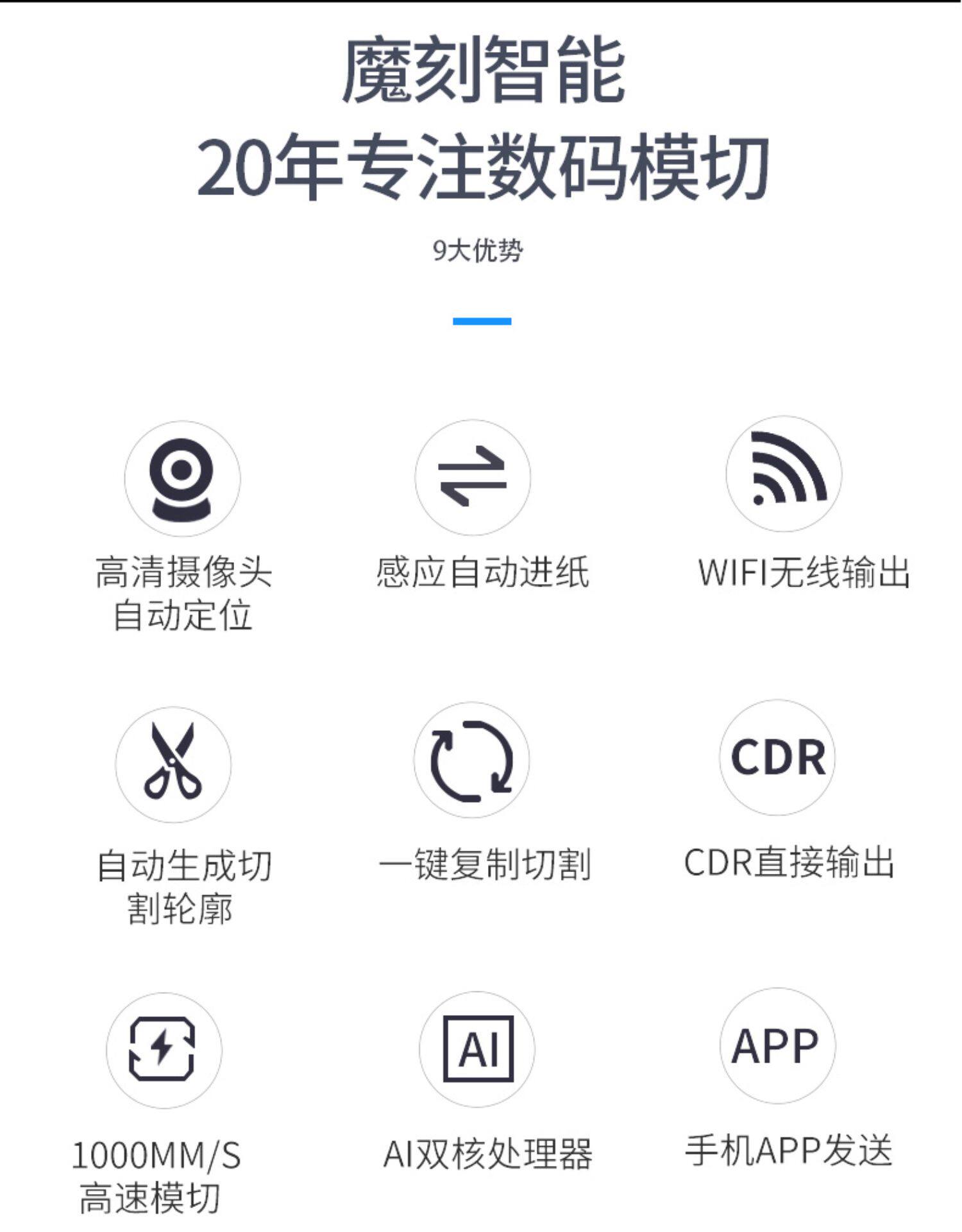 魔刻智能
20年专注数码模切

9大优势

高清摄像头
自动定位

感应自动进纸

WIFI无线输出

自动生成切
割轮廓

一键复制切割

CDR

CDR直接输出

1000MM/S
高速模切

AI

AI双核处理器

APP

手机APP发送