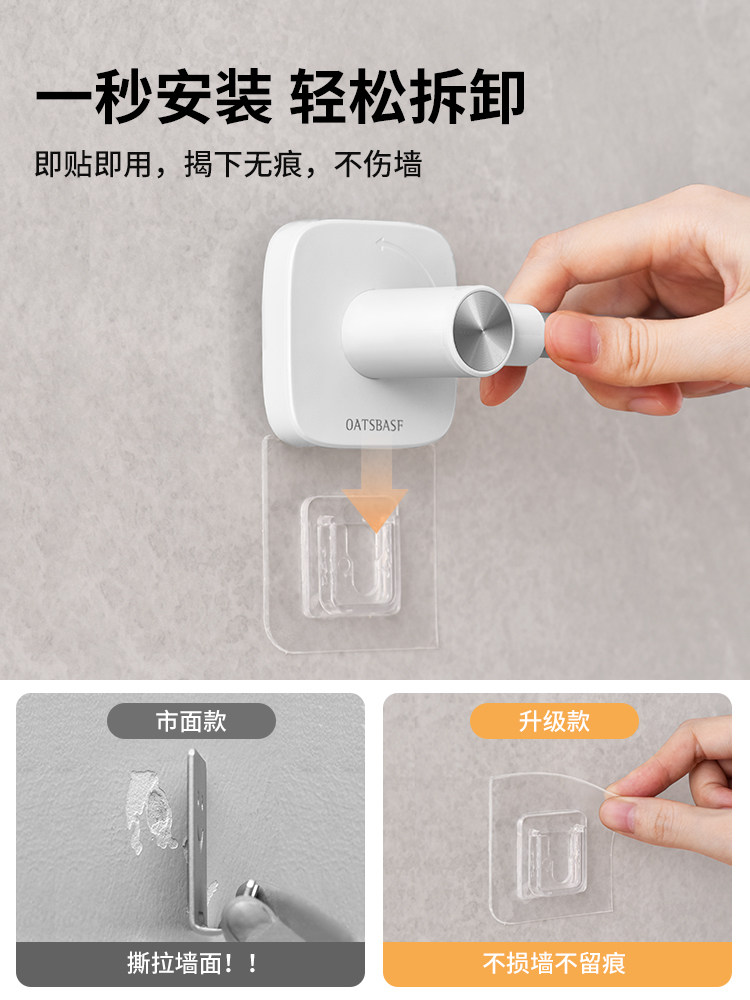 一秒安装 轻松拆卸

即贴即用，揭下无痕，不伤墙

OATSBASF

市面款

撕拉墙面！！

升级款

不损墙不留痕