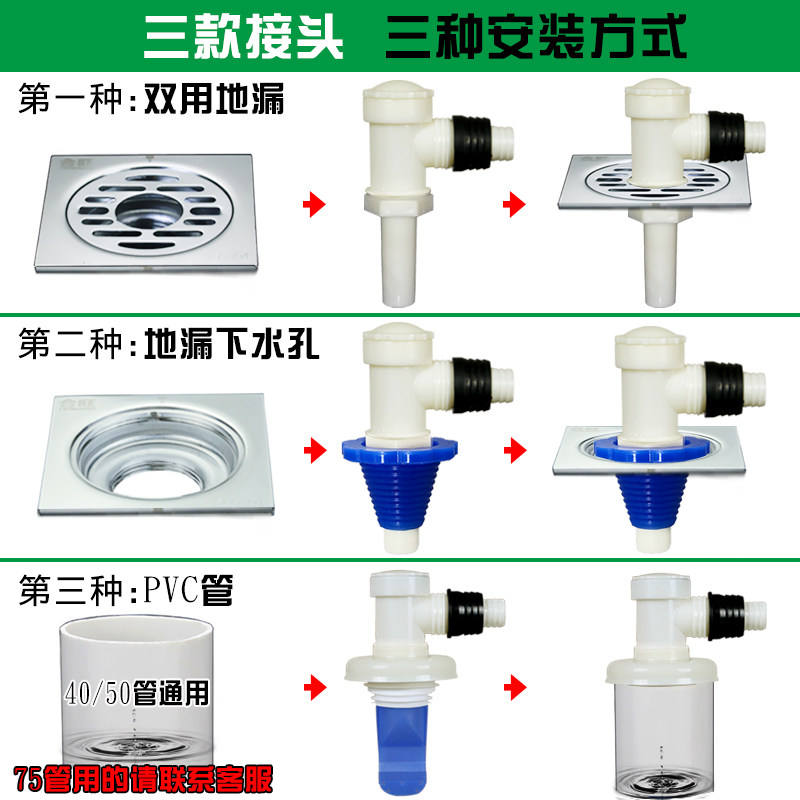 三款接头　三种安装方式

第一种：双用地漏

第二种：地漏下水孔

第三种：PVC管

40/50管通用

75管用的请联系客服