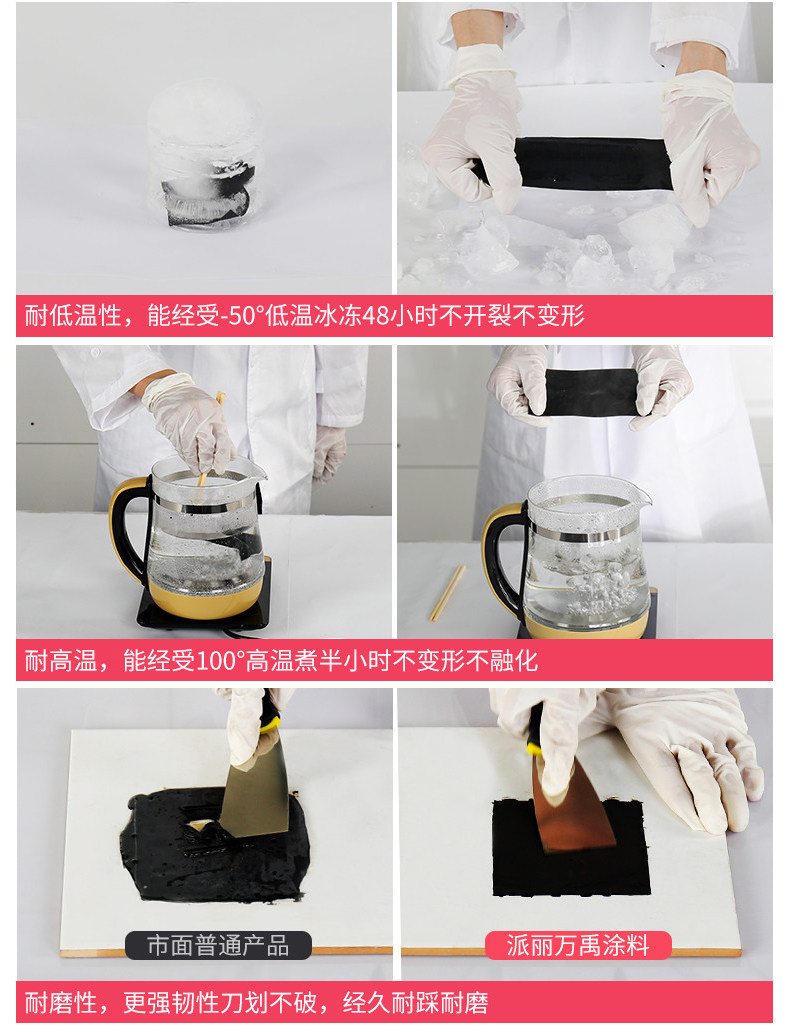 耐低温性，能经受-50°低温冰冻48小时不开裂不变形

耐高温，能经受100°高温煮半小时不变形不融化

市面普通产品

派丽万禹涂料

耐磨性，更强韧性刀划不破，经久耐踩耐磨