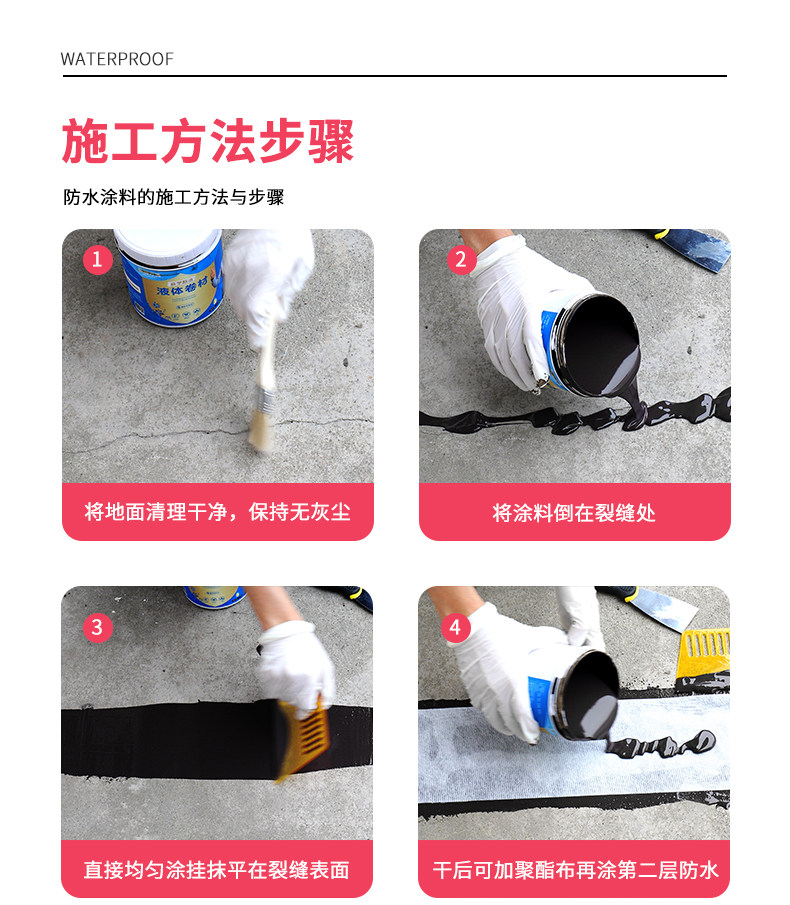 WATERPROOF

施工方法步骤

防水涂料的施工方法与步骤

1

液体卷材

将地面清理干净，保持无灰尘

2

将涂料倒在裂缝处

3

直接均匀涂挂抹平在裂缝表面

4

干后可加聚酯布再涂第二层防水