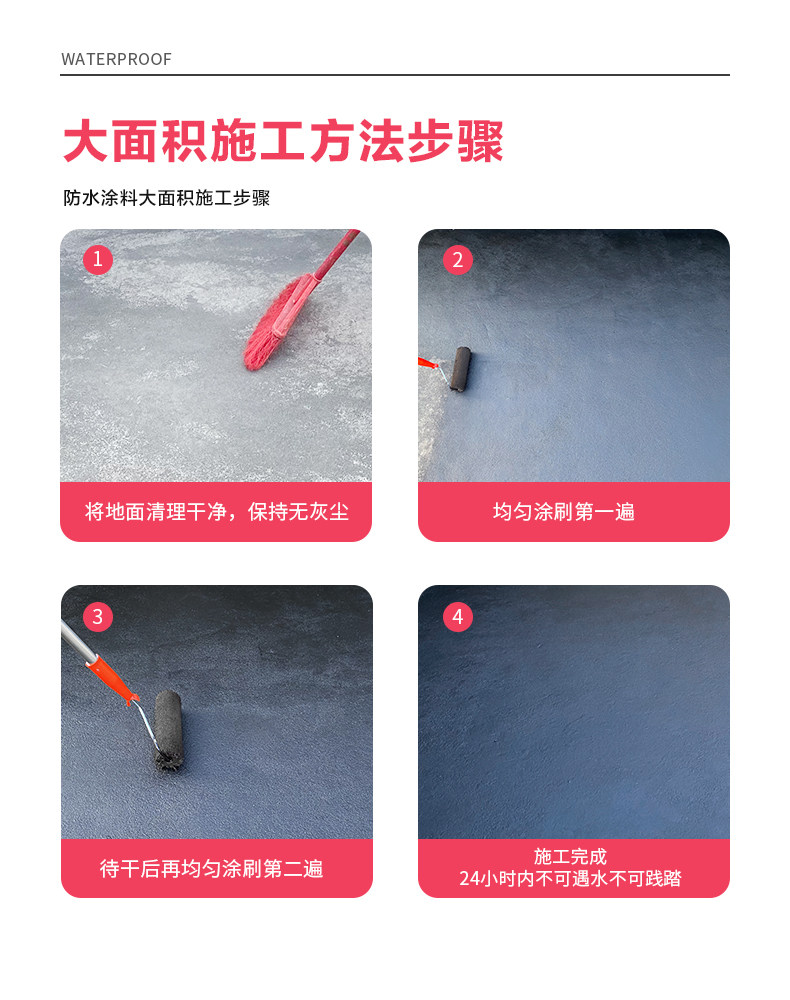 WATERPROOF

大面积施工方法步骤

防水涂料大面积施工步骤

1
将地面清理干净，保持无灰尘

2
均匀涂刷第一遍

3
待干后再均匀涂刷第二遍

4
施工完成
24小时内不可遇水不可践踏