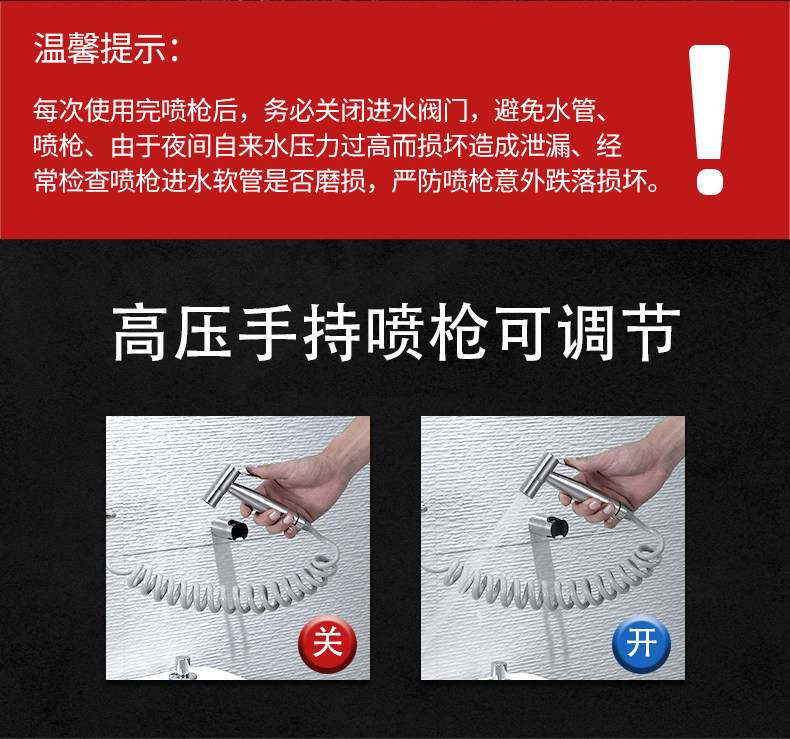 温馨提示：

每次使用完喷枪后，务必关闭进水阀门，避免水管、喷枪、由于夜间自来水压力过高而损坏造成泄漏、经常检查喷枪进水软管是否磨损，严防喷枪意外跌落损坏。

!

高压手持喷枪可调节

关

开