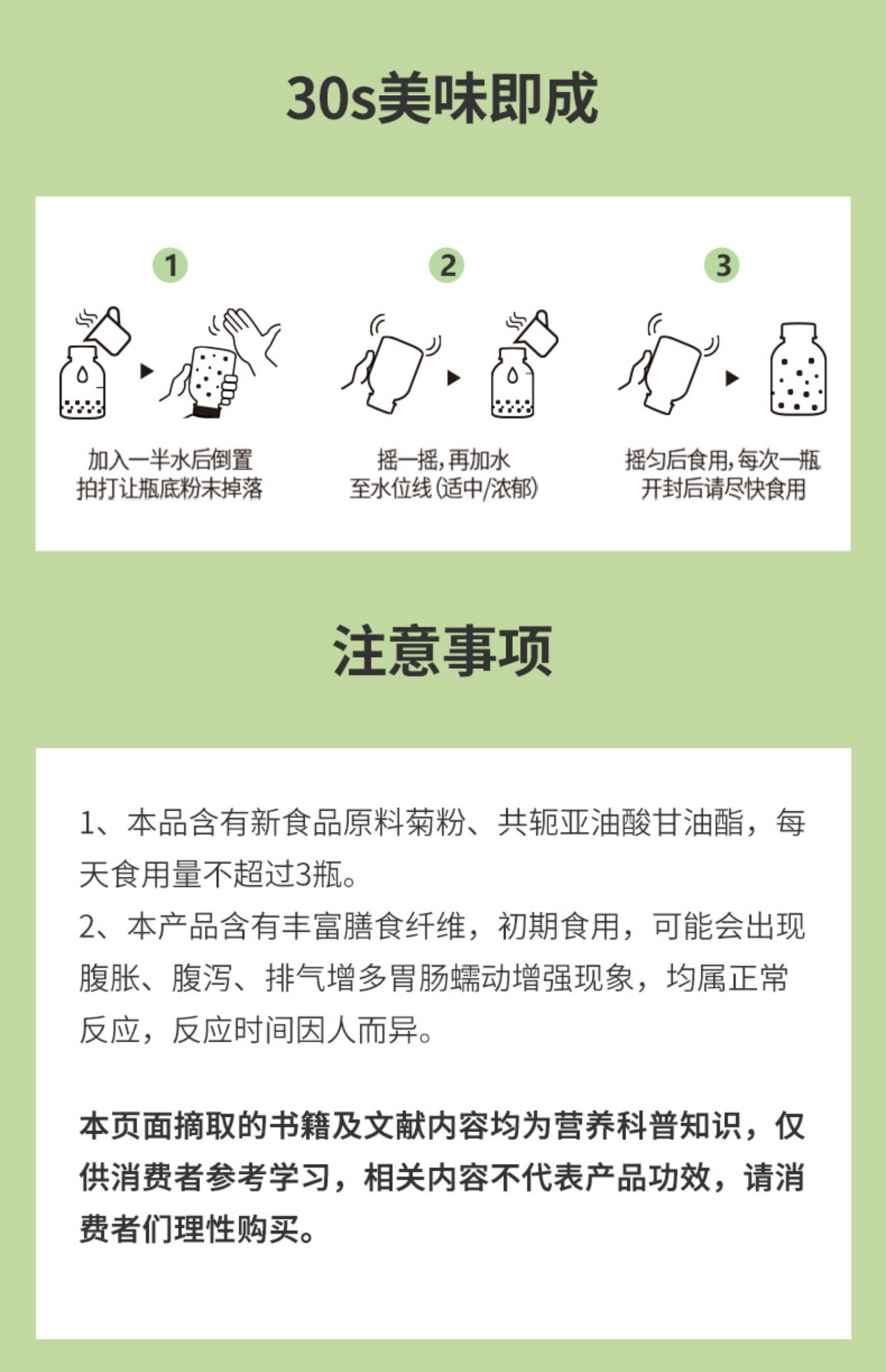 30s美味即成

1

加入一半水后倒置
拍打让瓶底粉末掉落

2

摇一摇，再加水
至水位线（适中/浓郁）

3

摇匀后食用，每次一瓶
开封后请尽快食用

注意事项

1、本品含有新食品原料菊粉、共轭亚油酸甘油酯，每天食用量不超过3瓶。
2、本产品含有丰富膳食纤维，初期食用，可能会出现腹胀、腹泻、排气增多胃肠蠕动增强现象，均属正常反应，反应时间因人而异。

本页面摘取的书籍及文献内容均为营养科普知识，仅供消费者参考学习，相关内容不代表产品功效，请消费者们理性购买。