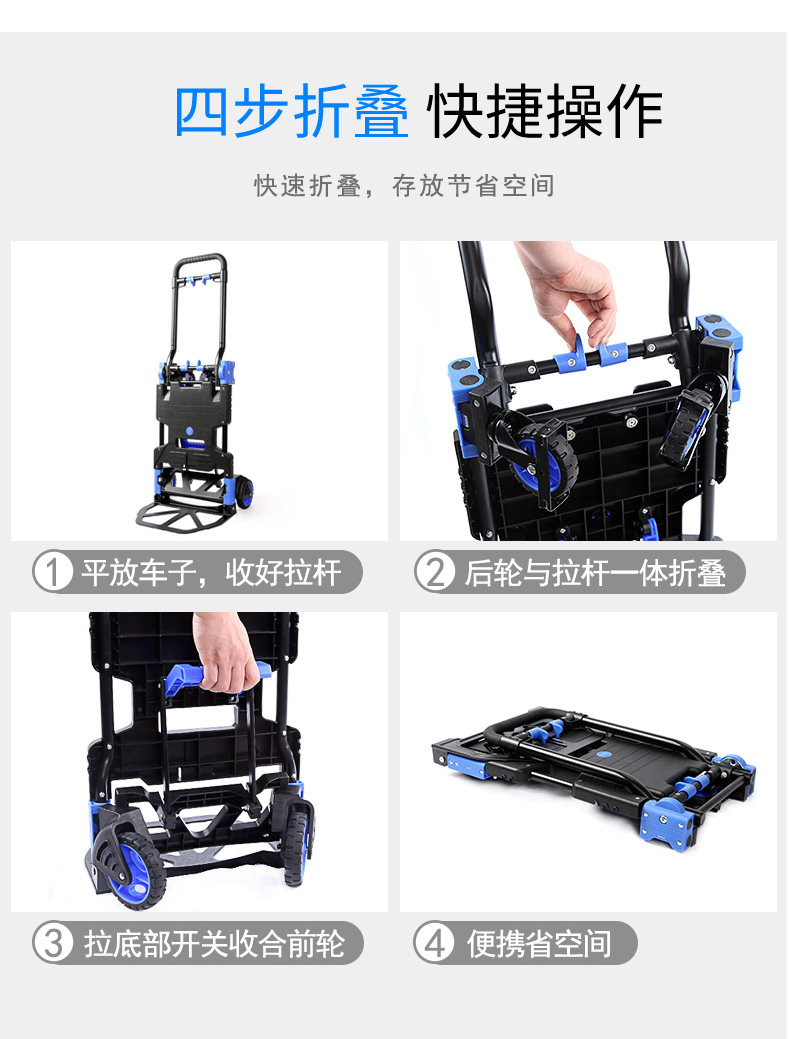 四步折叠 快捷操作

快速折叠，存放节省空间

① 平放车子，收好拉杆

② 后轮与拉杆一体折叠

③ 拉底部开关收合前轮

④ 便携省空间