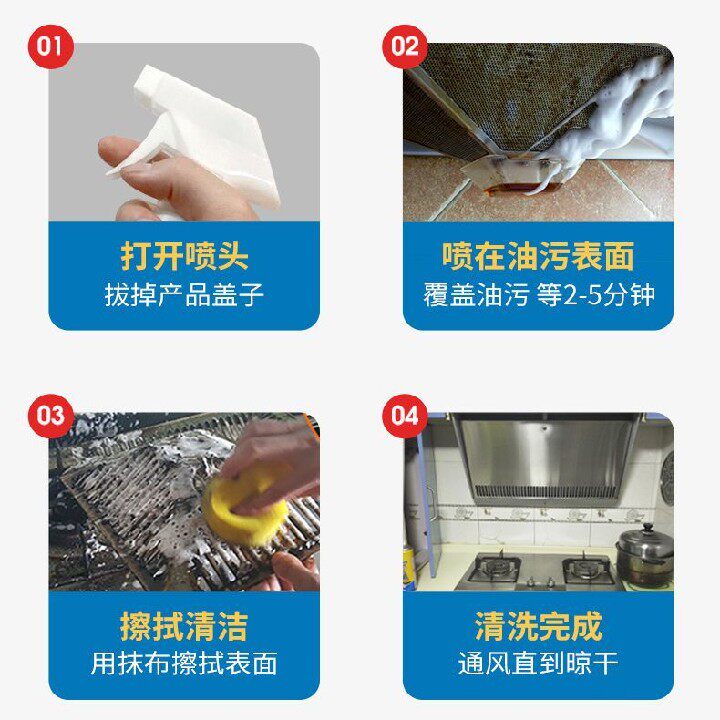 01

打开喷头
拔掉产品盖子

02

喷在油污表面
覆盖油污 等2-5分钟

03

擦拭清洁
用抹布擦拭表面

04

清洗完成
通风直到晾干