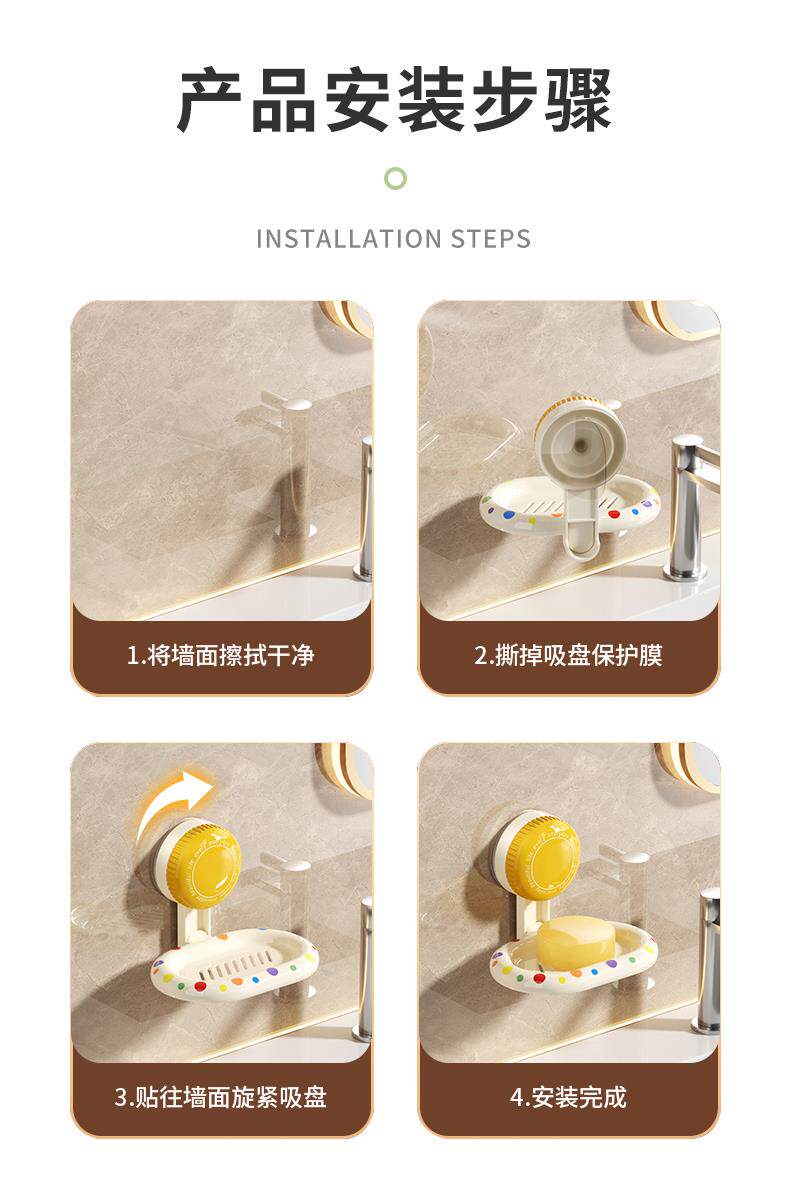 产品安装步骤

INSTALLATION STEPS

1.将墙面擦拭干净

2.撕掉吸盘保护膜

3.贴往墙面旋紧吸盘

4.安装完成