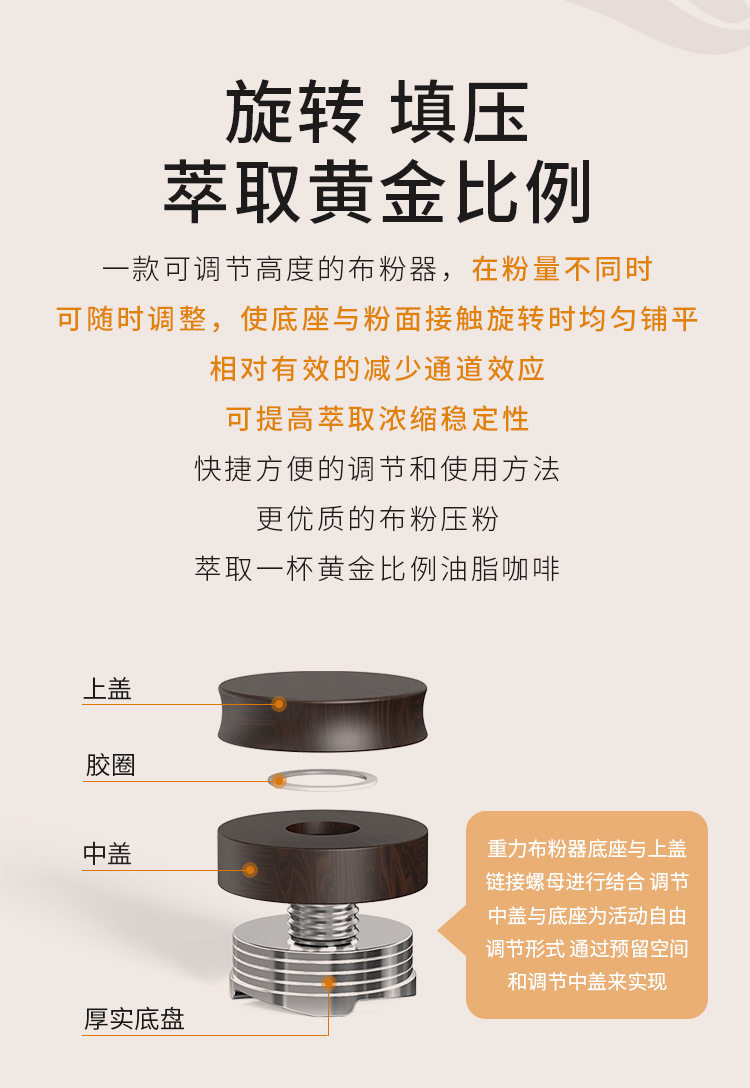 旋转 填压
萃取黄金比例

一款可调节高度的布粉器，在粉量不同时
可随时调整，使底座与粉面接触旋转时均匀铺平
相对有效的减少通道效应
可提高萃取浓缩稳定性
快捷方便的调节和使用方法
更优质的布粉压粉
萃取一杯黄金比例油脂咖啡

上盖
胶圈
中盖
厚实底盘

重力布粉器底座与上盖链接螺母进行结合 调节中盖与底座为活动自由调节形式 通过预留空间和调节中盖来实现