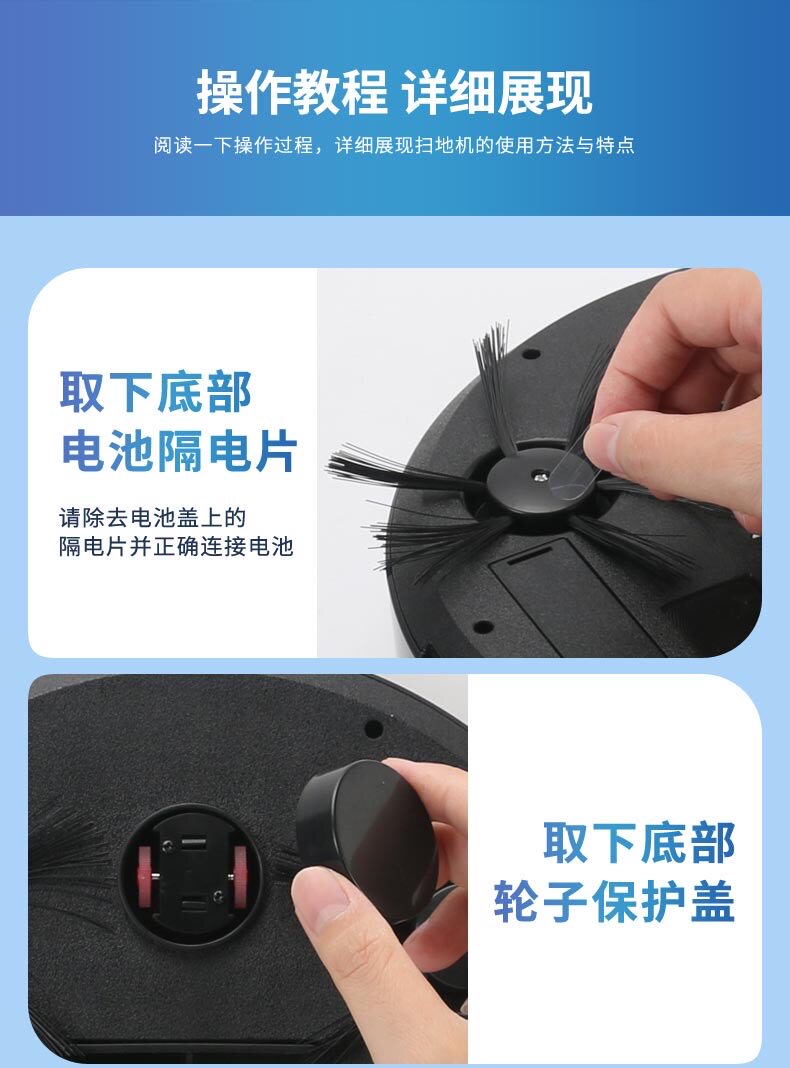 操作教程 详细展现

阅读一下操作过程，详细展现扫地机的使用方法与特点

取下底部
电池隔电片

请除去电池盖上的
隔电片并正确连接电池

取下底部
轮子保护盖