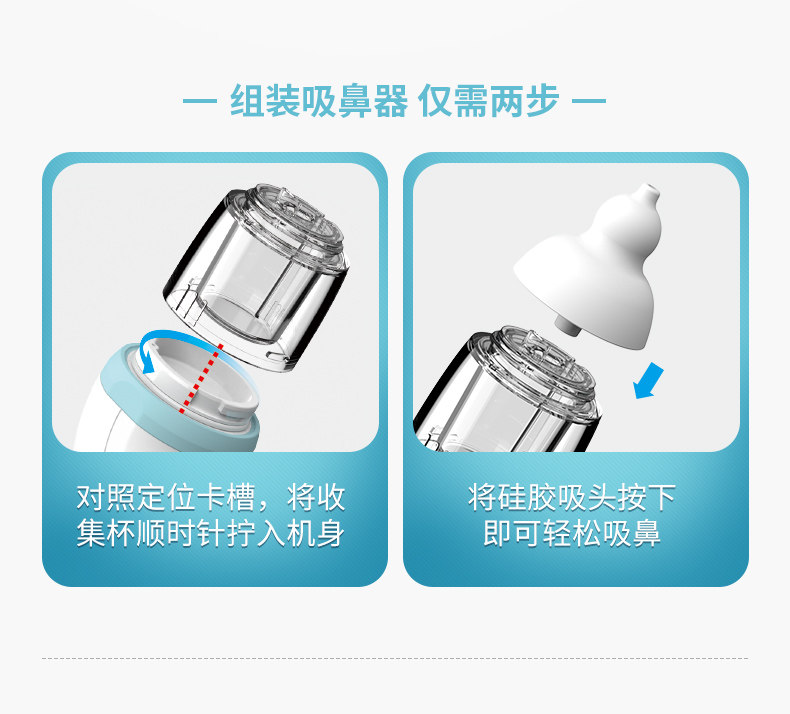 — 组装吸鼻器 仅需两步 —

对照定位卡槽，将收集杯顺时针拧入机身

将硅胶吸头按下即可轻松吸鼻