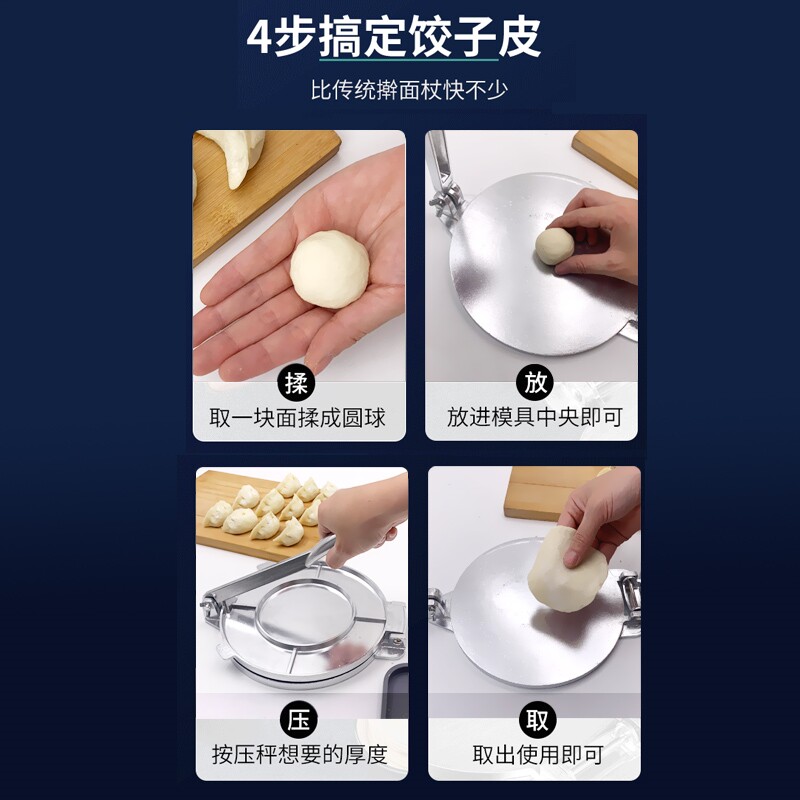 4步搞定饺子皮

比传统擀面杖快不少

揉

取一块面揉成圆球

放

放进模具中央即可

压

按压秤想要的厚度

取

取出使用即可