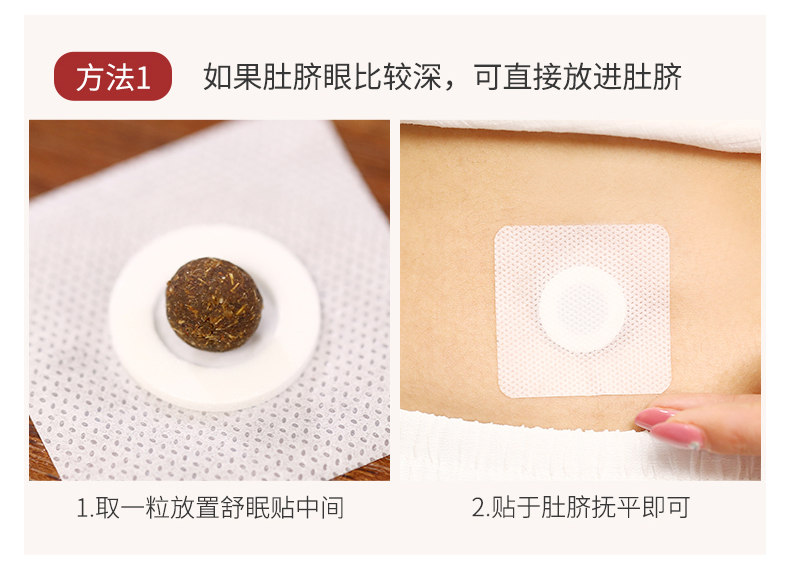 方法1 如果肚脐眼比较深，可直接放进肚脐

1.取一粒放置舒眠贴中间

2.贴于肚脐抚平即可