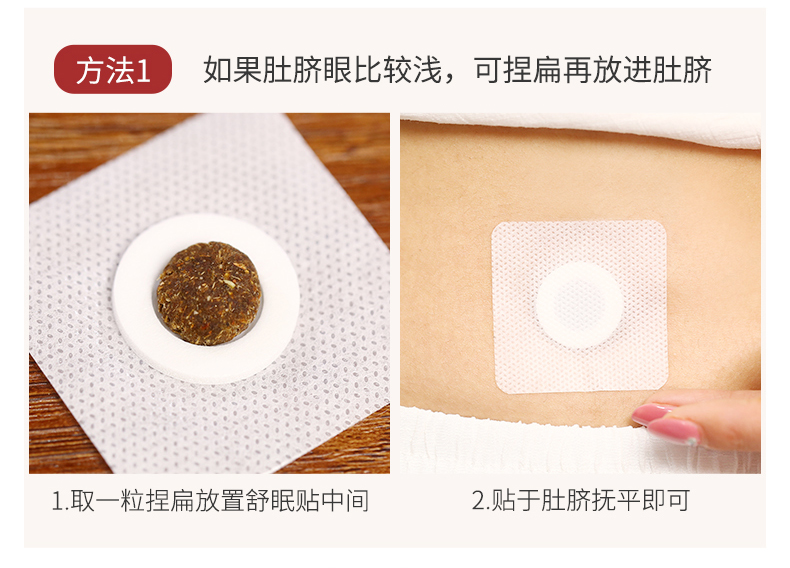 方法1 如果肚脐眼比较浅，可捏扁再放进肚脐

1.取一粒捏扁放置舒眠贴中间

2.贴于肚脐抚平即可