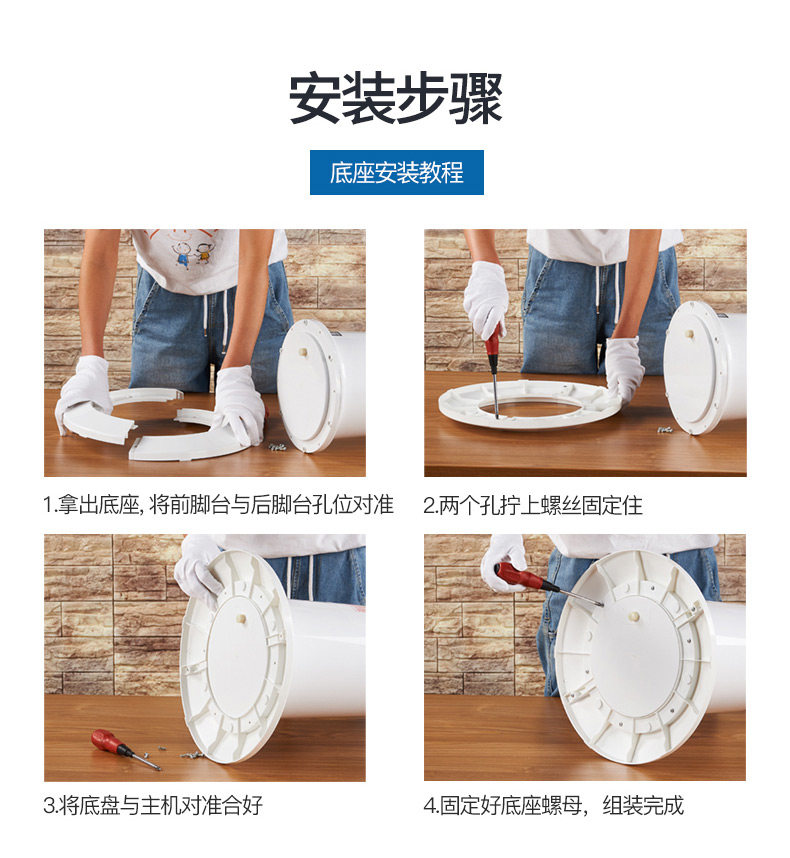 安装步骤

底座安装教程

1.拿出底座, 将前脚台与后脚台孔位对准

2.两个孔拧上螺丝固定住

3.将底盘与主机对准合好

4.固定好底座螺母，组装完成