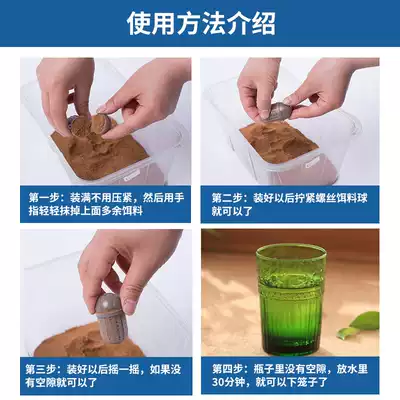 使用方法介绍

第一步：装满不用压紧，然后用手指轻轻抹掉上面多余饵料

第二步：装好以后拧紧螺丝饵料球就可以了

第三步：装好以后摇一摇，如果没有空隙就可以了

第四步：瓶子里没有空隙，放水里30分钟，就可以下笼子了