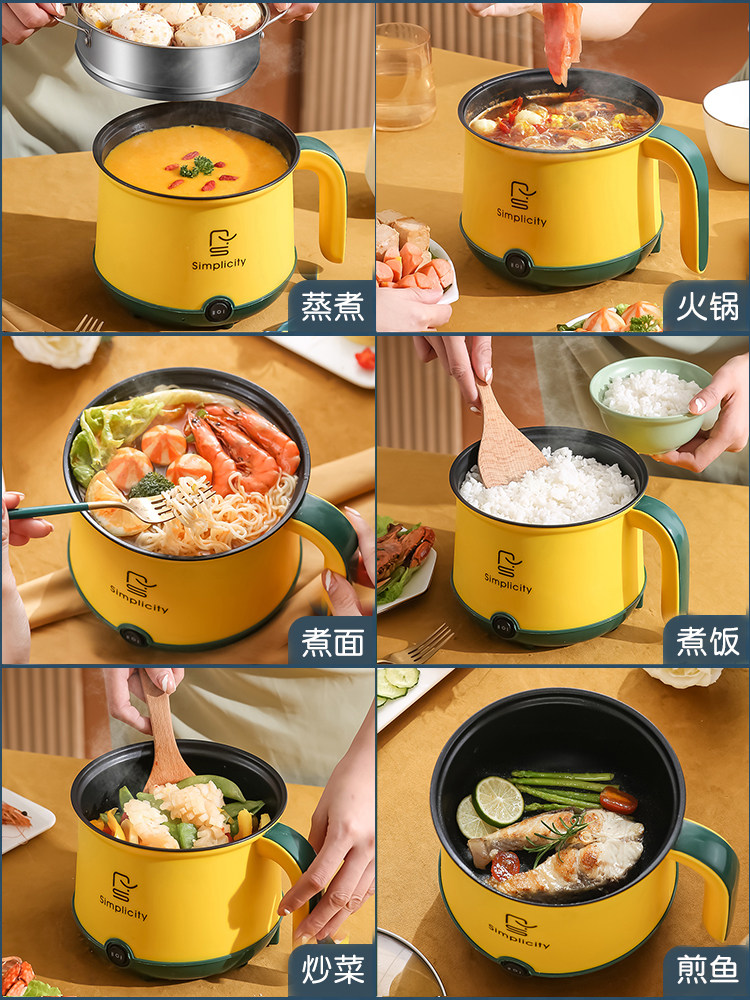 Simplicity
蒸煮

Simplicity
火锅

Simplicity
煮面

Simplicity
煮饭

Simplicity
炒菜

Simplicity
煎鱼