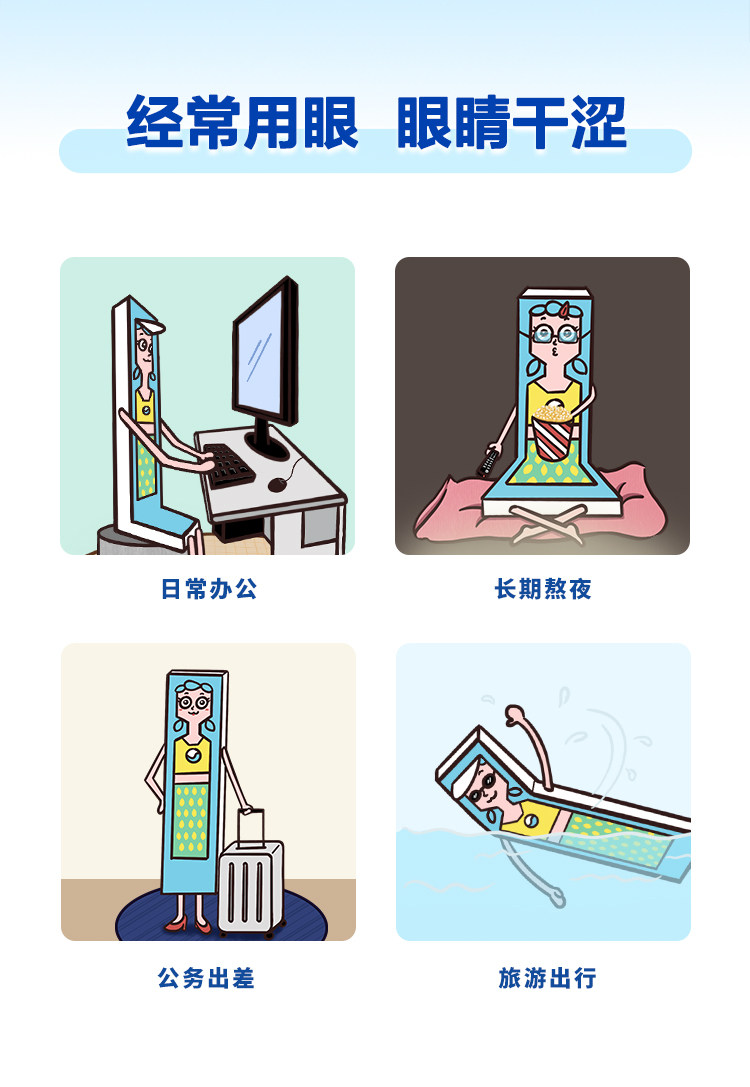 经常用眼 眼睛干涩

日常办公

长期熬夜

公务出差

旅游出行