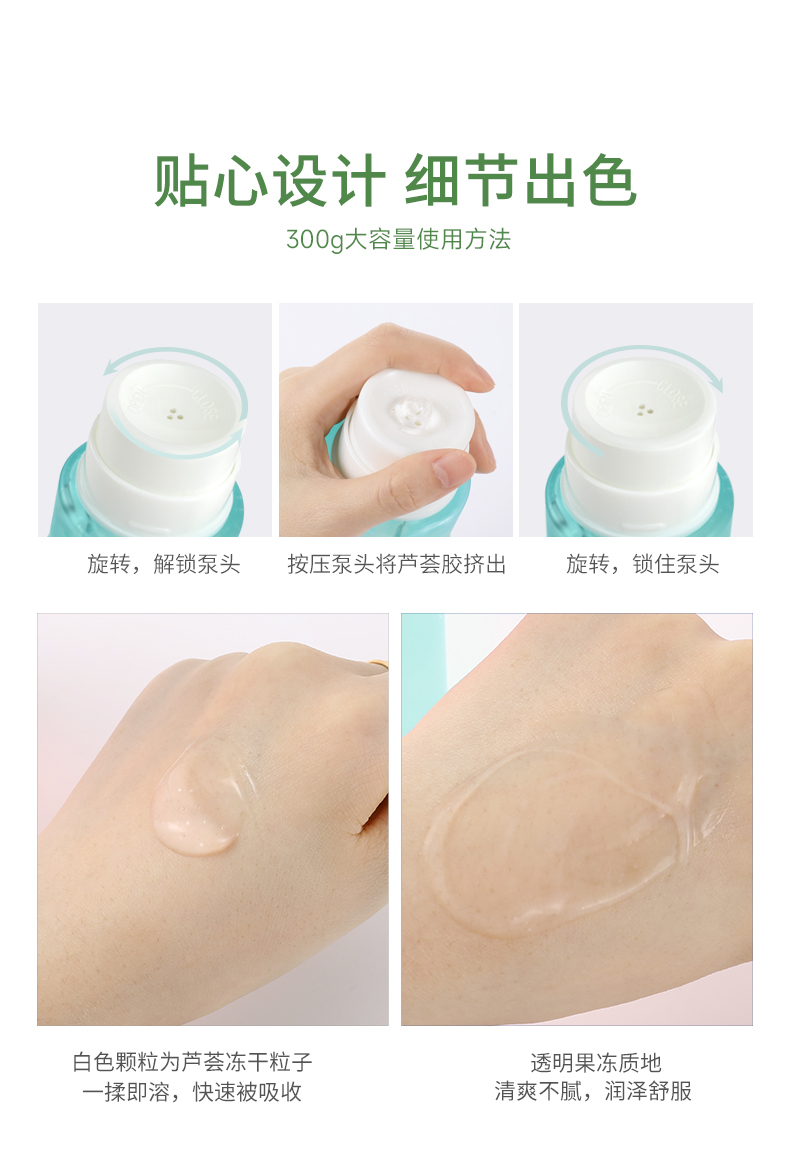 贴心设计 细节出色

300g大容量使用方法

旋转，解锁泵头

按压泵头将芦荟胶挤出

旋转，锁住泵头

白色颗粒为芦荟冻干粒子
一揉即溶，快速被吸收

透明果冻质地
清爽不腻，润泽舒服