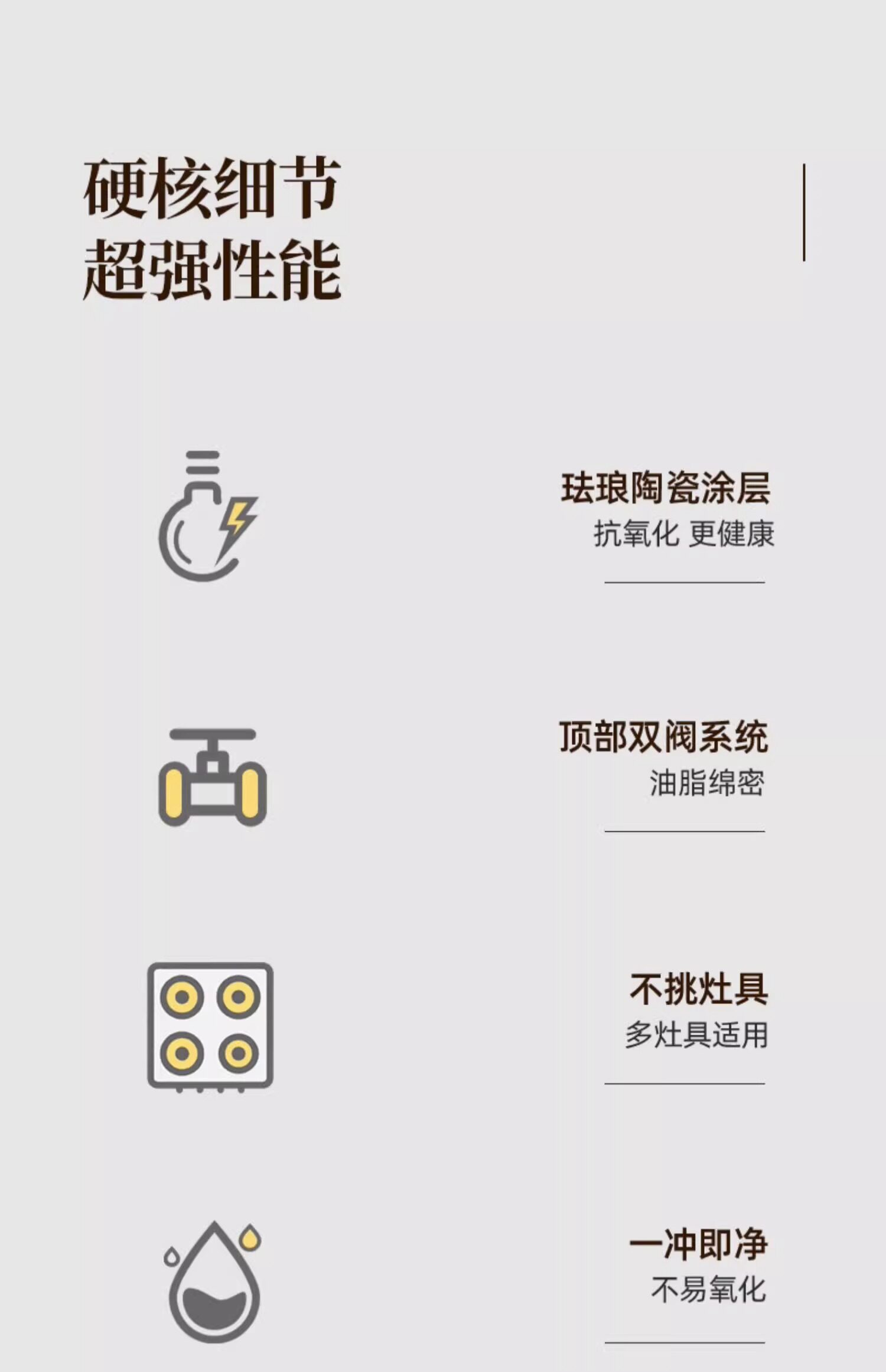 硬核细节
超强性能

珐琅陶瓷涂层
抗氧化 更健康

顶部双阀系统
油脂绵密

不挑灶具
多灶具适用

一冲即净
不易氧化