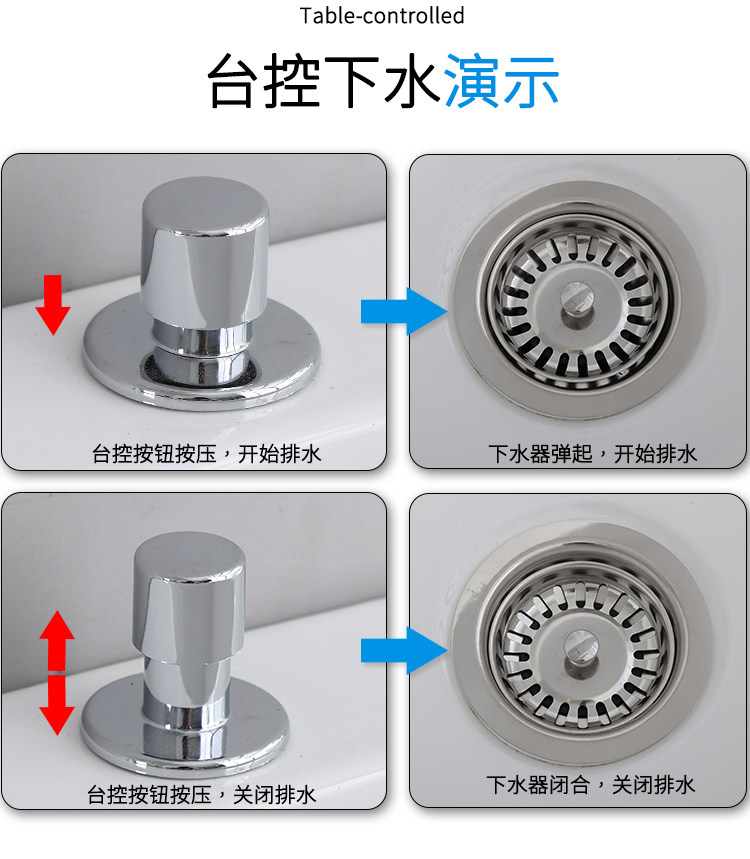 Table-controlled

台控下水演示

台控按钮按压，开始排水

下水器弹起，开始排水

台控按钮按压，关闭排水

下水器闭合，关闭排水