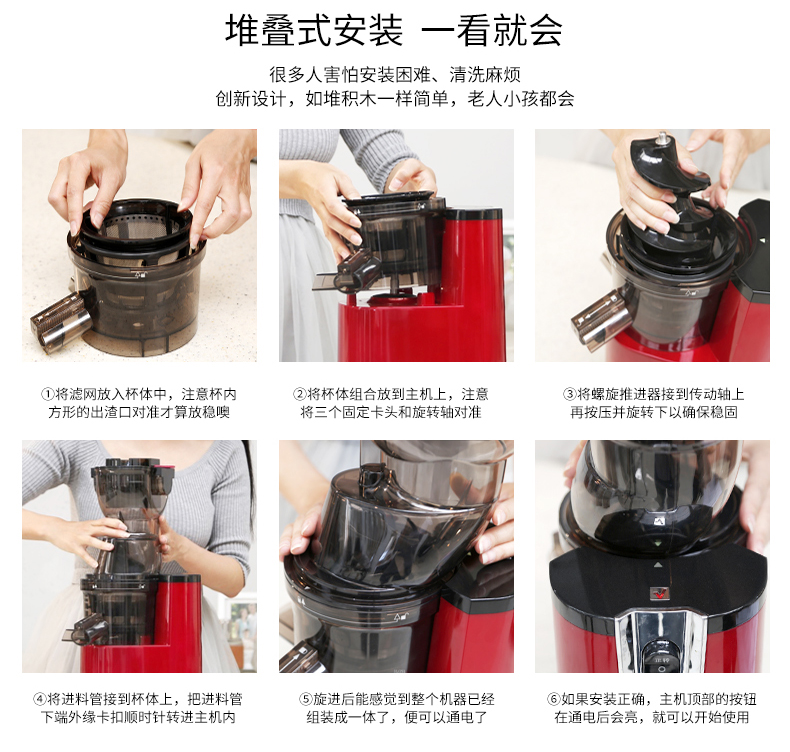 堆叠式安装 一看就会

很多人害怕安装困难、清洗麻烦
创新设计，如堆积木一样简单，老人小孩都会

①将滤网放入杯体中，注意杯内方形的出渣口对准才算放稳噢

②将杯体组合放到主机上，注意将三个固定卡头和旋转轴对准

③将螺旋推进器接到传动轴上再按压并旋转下以确保稳固

④将进料管接到杯体上，把进料管下端外缘卡扣顺时针转进主机内

⑤旋进后能感觉到整个机器已经组装成一体了，便可以通电了

⑥如果安装正确，主机顶部的按钮在通电后会亮，就可以开始使用