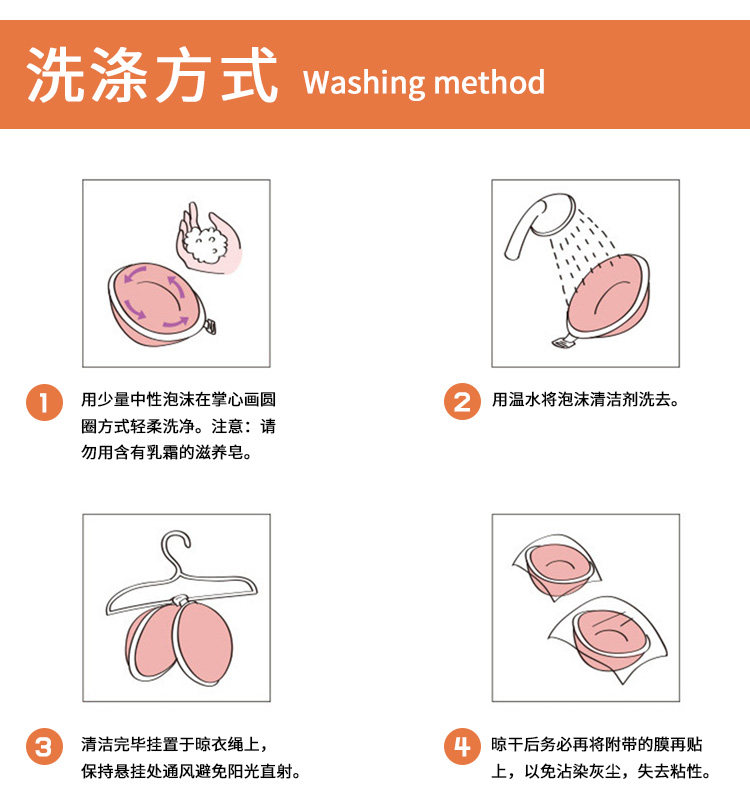 洗涤方式 Washing method

1 用少量中性泡沫在掌心画圆圈方式轻柔洗净。注意：请勿用含有乳霜的滋养皂。

2 用温水将泡沫清洁剂洗去。

3 清洁完毕挂置于晾衣绳上，保持悬挂处通风避免阳光直射。

4 晾干后务必再将附带的膜再贴上，以免沾染灰尘，失去粘性。