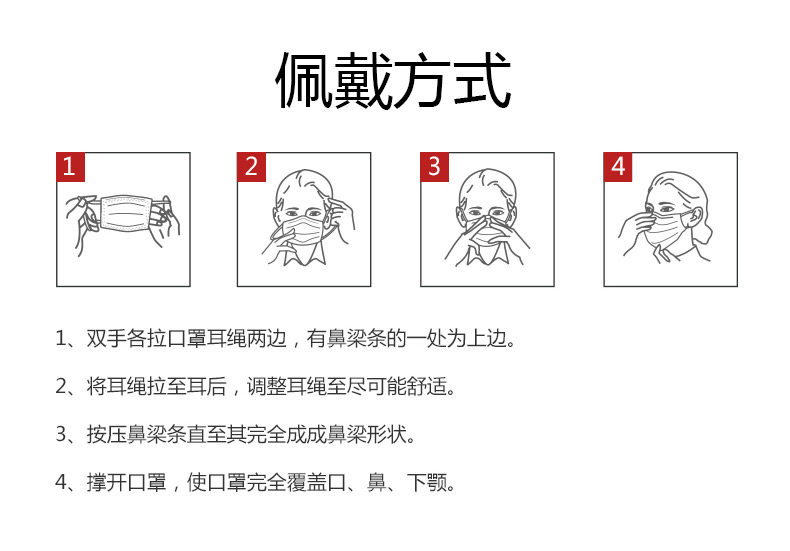 佩戴方式

1

2

3

4

1、双手各拉口罩耳绳两边，有鼻梁条的一处为上边。

2、将耳绳拉至耳后，调整耳绳至尽可能舒适。

3、按压鼻梁条直至其完全成成鼻梁形状。

4、撑开口罩，使口罩完全覆盖口、鼻、下颚。