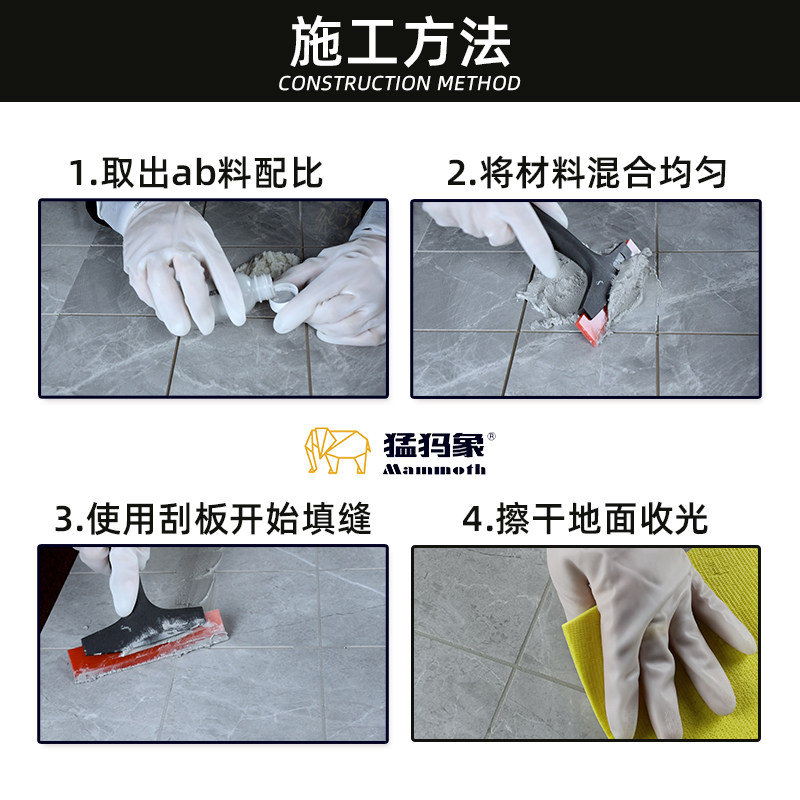 施工方法
CONSTRUCTION METHOD

1.取出ab料配比

2.将材料混合均匀

猛犸象®
Mammoth

3.使用刮板开始填缝

4.擦干地面收光