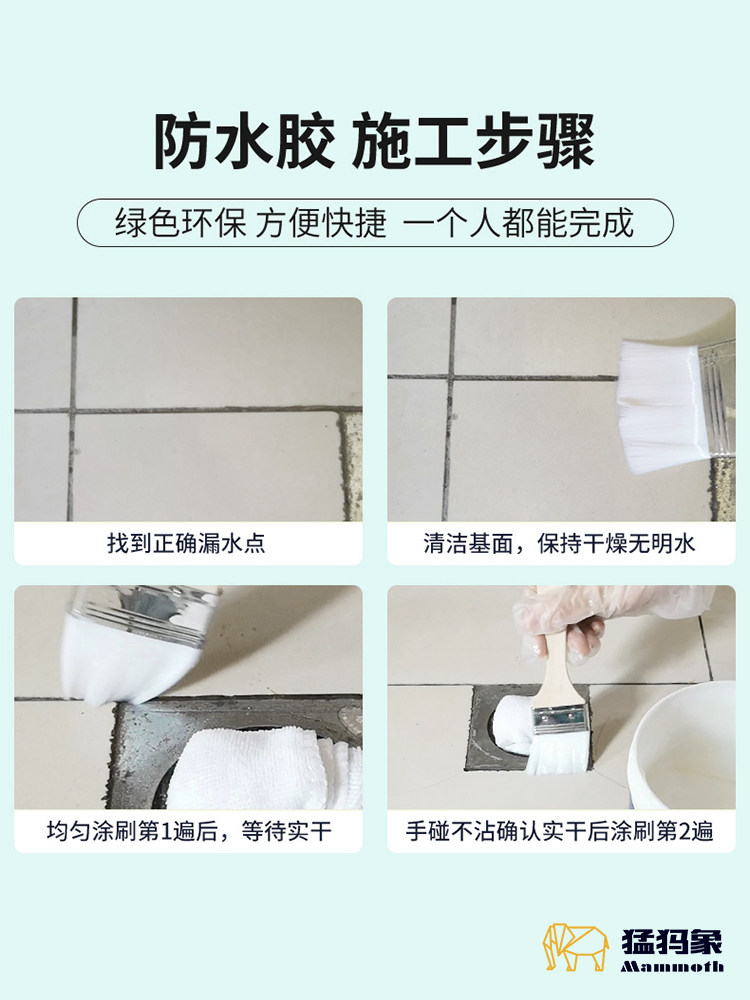 防水胶 施工步骤

绿色环保 方便快捷 一个人都能完成

找到正确漏水点

清洁基面，保持干燥无明水

均匀涂刷第1遍后，等待实干

手碰不沾确认实干后涂刷第2遍

猛犸象
Mammoth