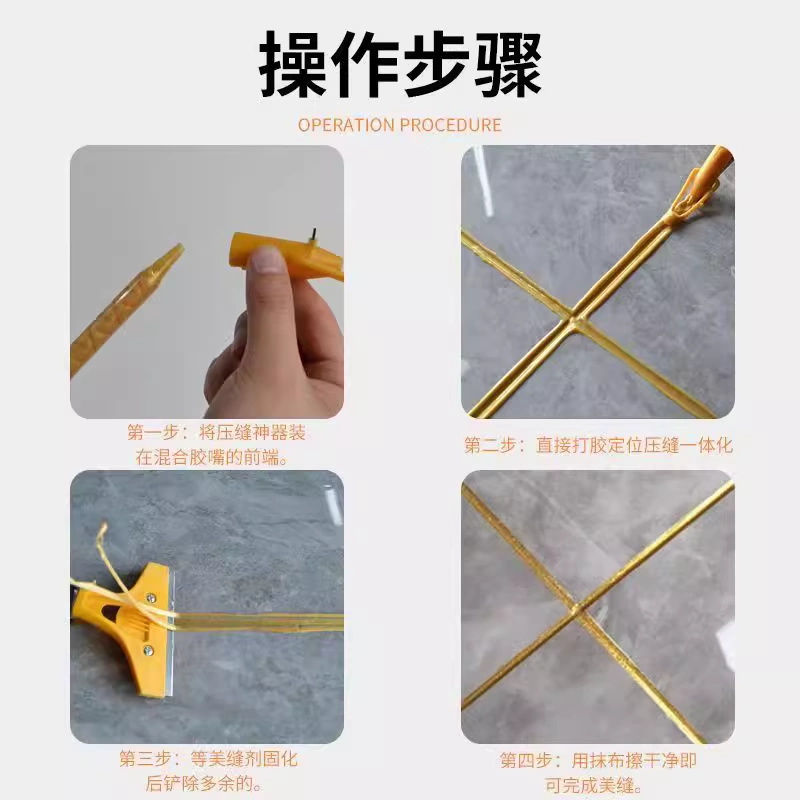 操作步骤

OPERATION PROCEDURE

第一步：将压缝神器装在混合胶嘴的前端。

第二步：直接打胶定位压缝一体化

第三步：等美缝剂固化后铲除多余的。

第四步：用抹布擦干净即可完成美缝。