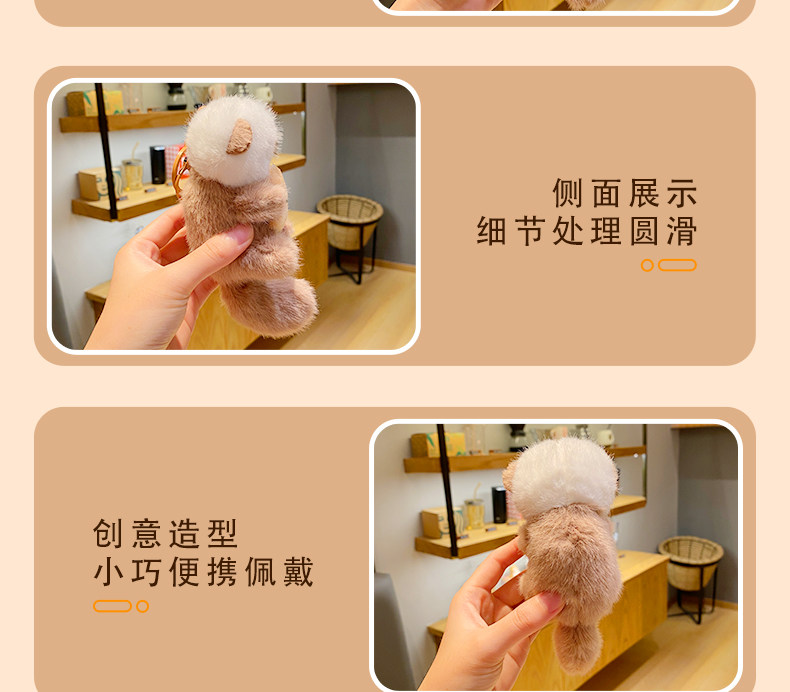 侧面展示
细节处理圆滑

创意造型
小巧便携佩戴