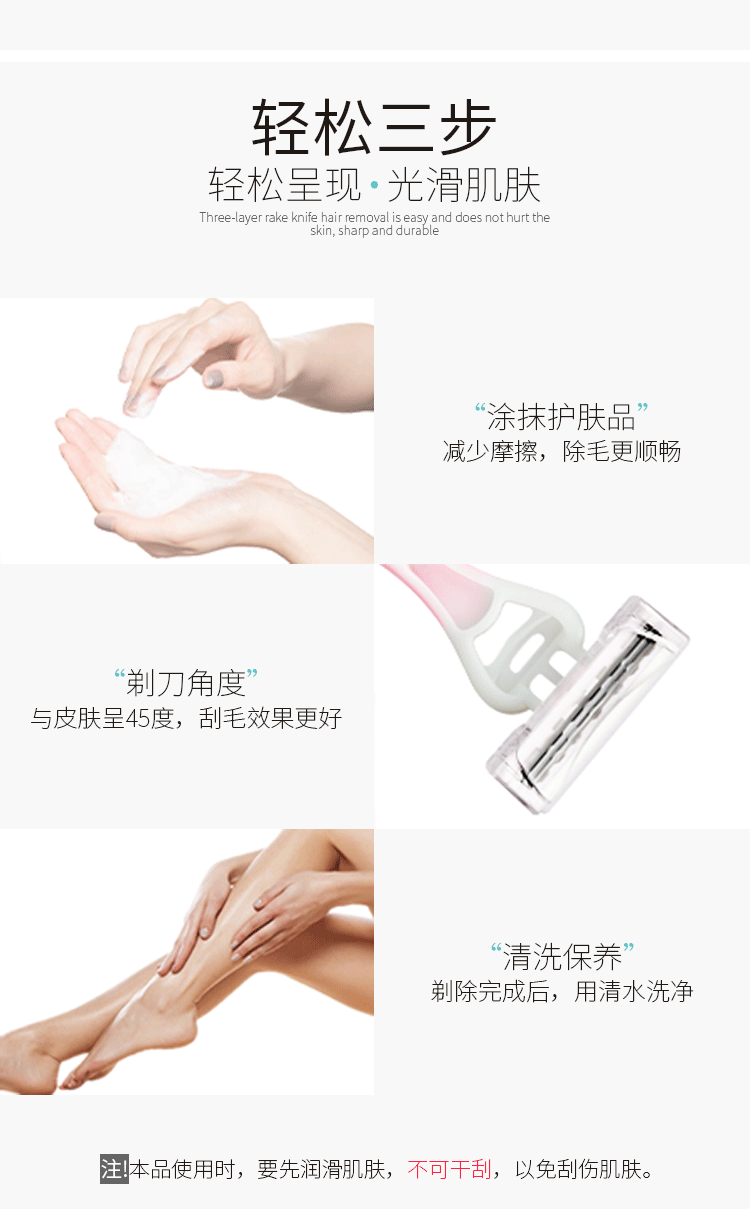 轻松三步
轻松呈现·光滑肌肤
Three-layer rake knife hair removal is easy and does not hurt the skin, sharp and durable

“涂抹护肤品”
减少摩擦，除毛更顺畅

“剃刀角度”
与皮肤呈45度，刮毛效果更好

“清洗保养”
剃除完成后，用清水洗净

注!本品使用时，要先润滑肌肤，不可干刮，以免刮伤肌肤。