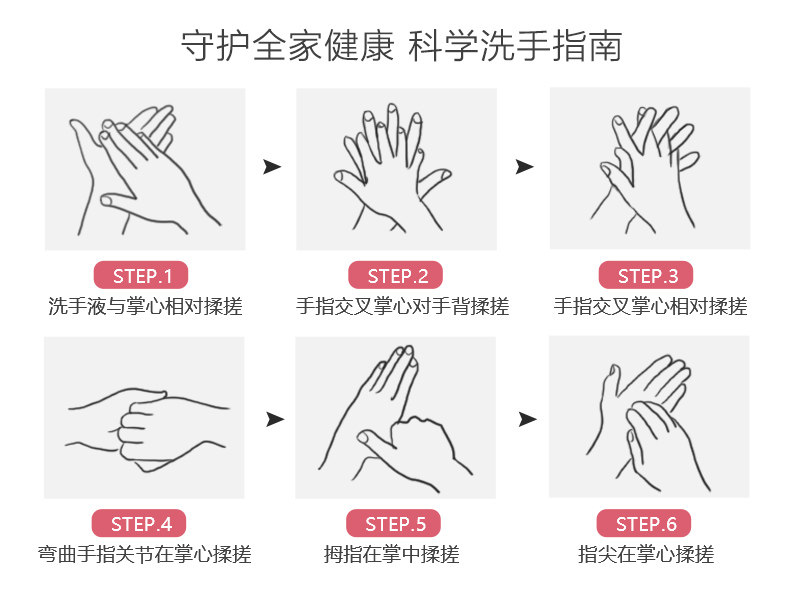 守护全家健康 科学洗手指南

STEP.1
洗手液与掌心相对揉搓

STEP.2
手指交叉掌心对手背揉搓

STEP.3
手指交叉掌心相对揉搓

STEP.4
弯曲手指关节在掌心揉搓

STEP.5
拇指在掌中揉搓

STEP.6
指尖在掌心揉搓