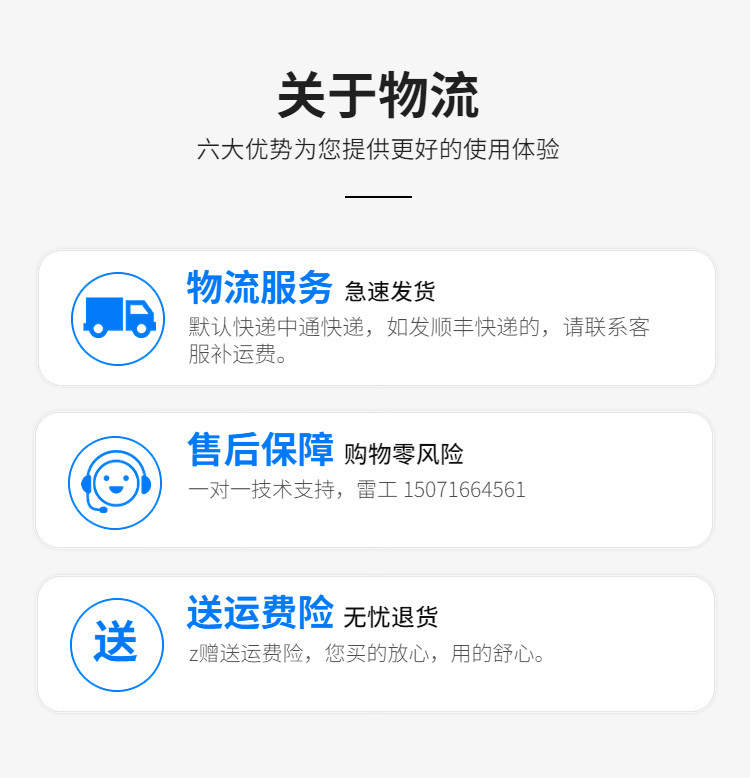 关于物流

六大优势为您提供更好的使用体验

物流服务 急速发货

默认快递中通快递，如发顺丰快递的，请联系客服补运费。

售后保障 购物零风险

一对一技术支持，雷工 15071664561

送

送运费险 无忧退货

z赠送运费险，您买的放心，用的舒心。