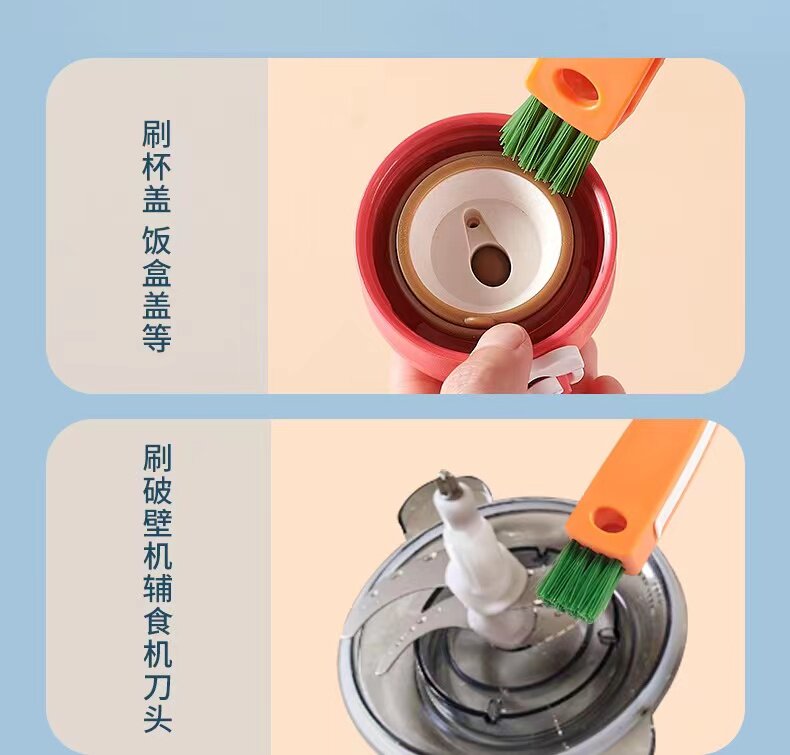 刷杯盖 饭盒盖等

刷破壁机辅食机刀头