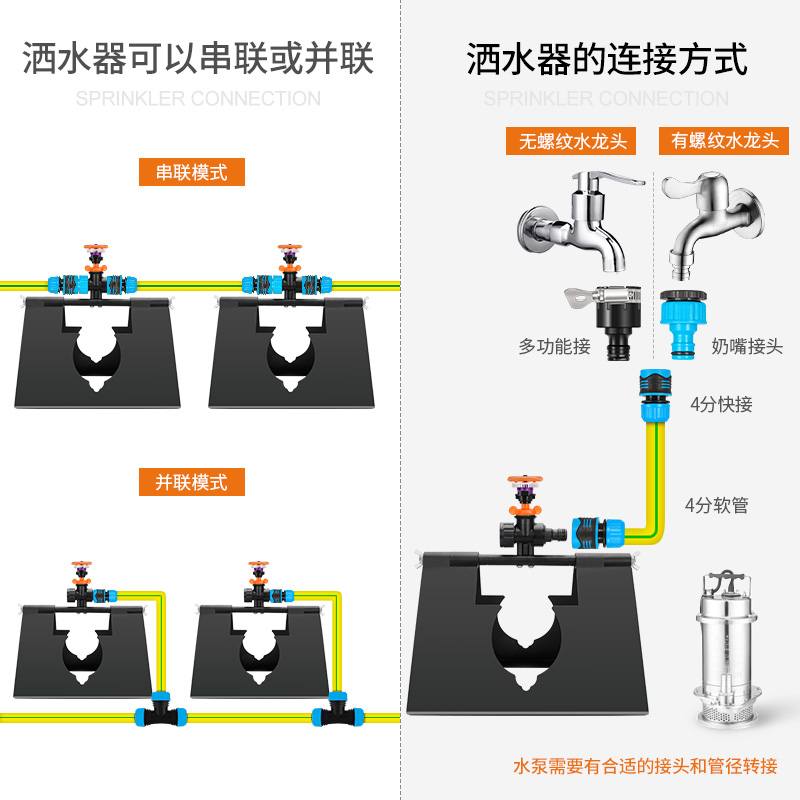 洒水器可以串联或并联
SPRINKLER CONNECTION

串联模式

并联模式

洒水器的连接方式
SPRINKLER CONNECTION

无螺纹水龙头

有螺纹水龙头

多功能接

奶嘴接头

4分快接

4分软管

水泵需要有合适的接头和管径转接