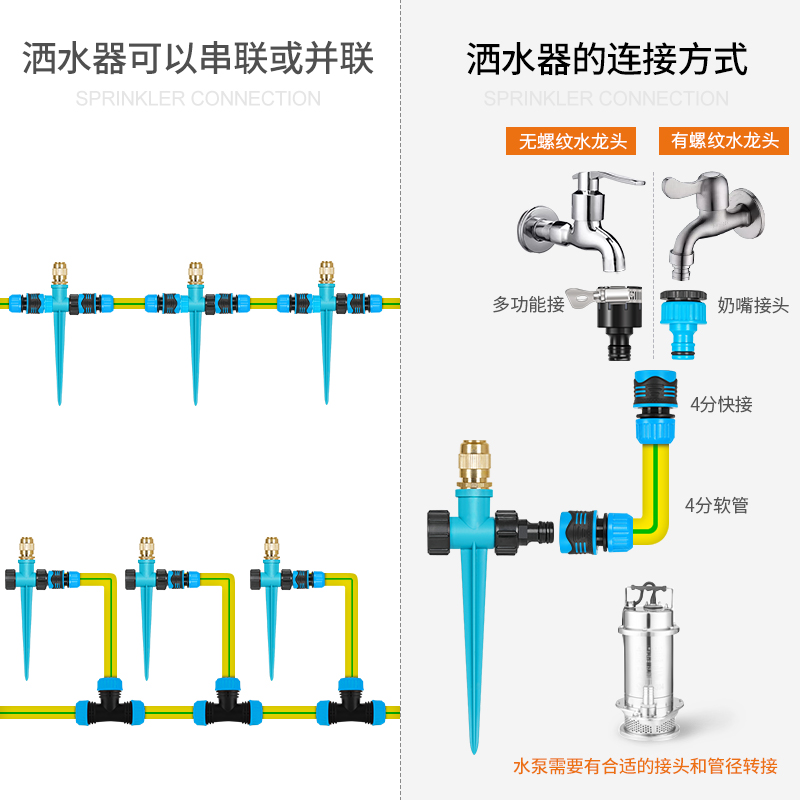 洒水器可以串联或并联
SPRINKLER CONNECTION

洒水器的连接方式
SPRINKLER CONNECTION

无螺纹水龙头

有螺纹水龙头

多功能接

奶嘴接头

4分快接

4分软管

水泵需要有合适的接头和管径转接